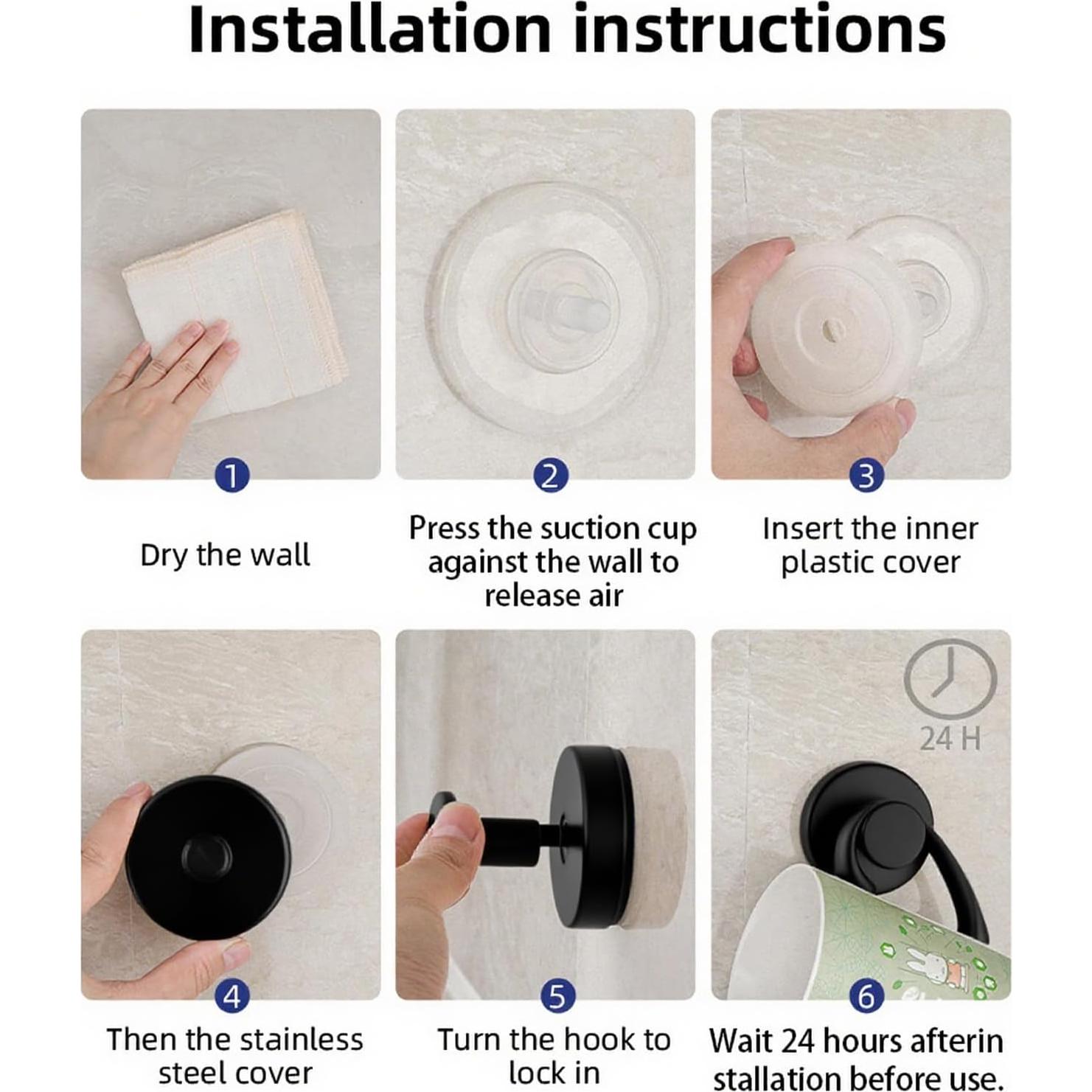 Installation instructions

1

Dry the wall

2

Press the suction cup against the wall to release air

3

Insert the inner plastic cover

4

Then the stainless steel cover

5

Turn the hook to lock in

24 H

6

Wait 24 hours afterin stallation before use.