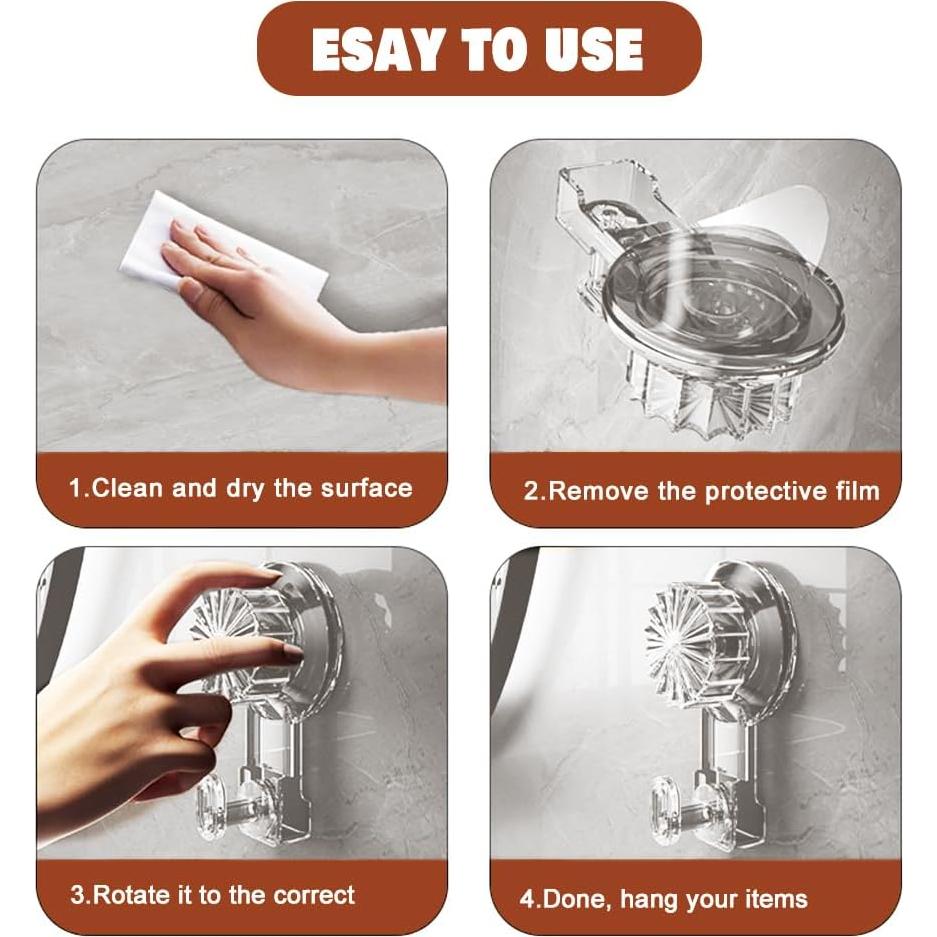 ESAY TO USE

1.Clean and dry the surface

2.Remove the protective film

3.Rotate it to the correct

4.Done, hang your items