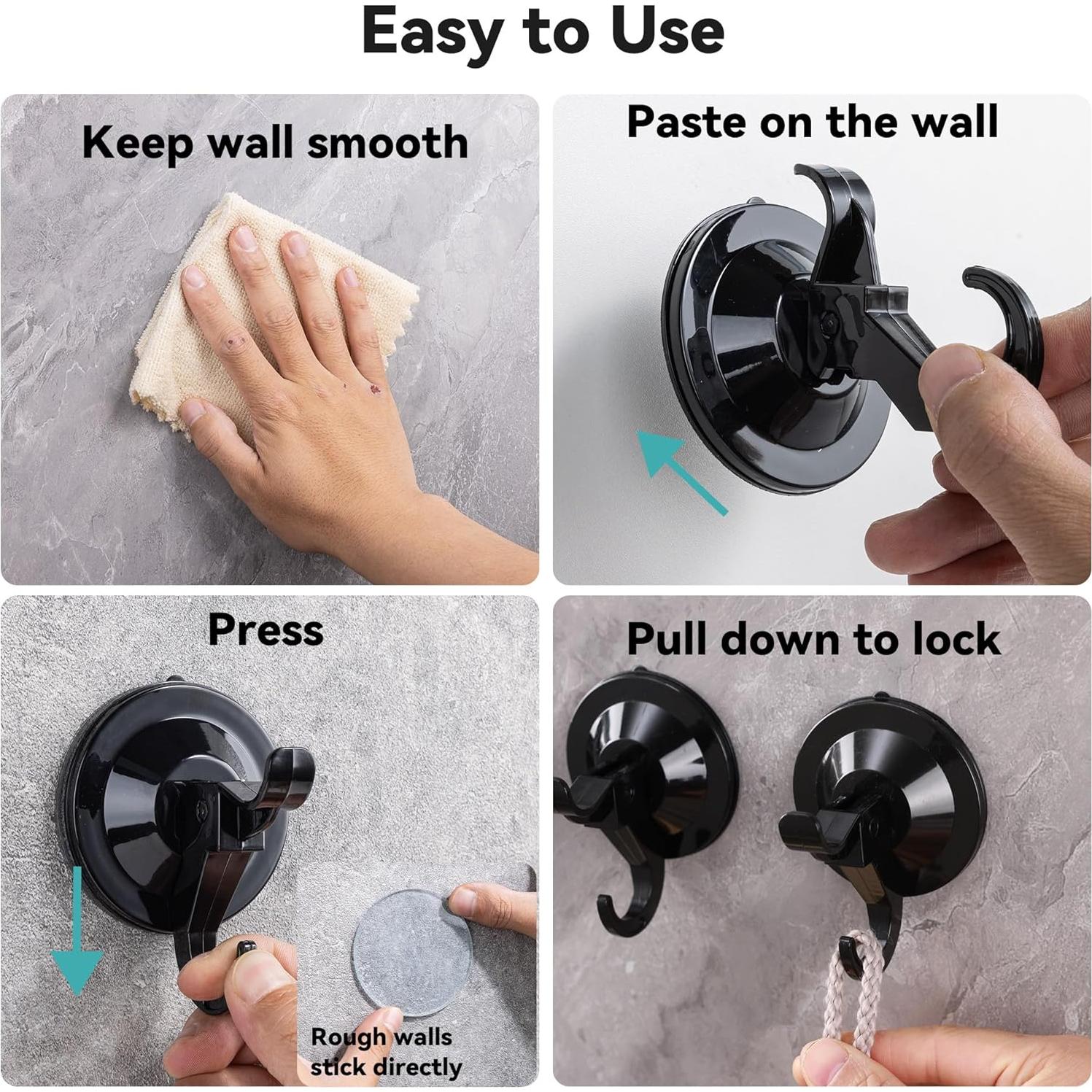 Easy to Use

Keep wall smooth

Paste on the wall

Press

Rough walls stick directly

Pull down to lock