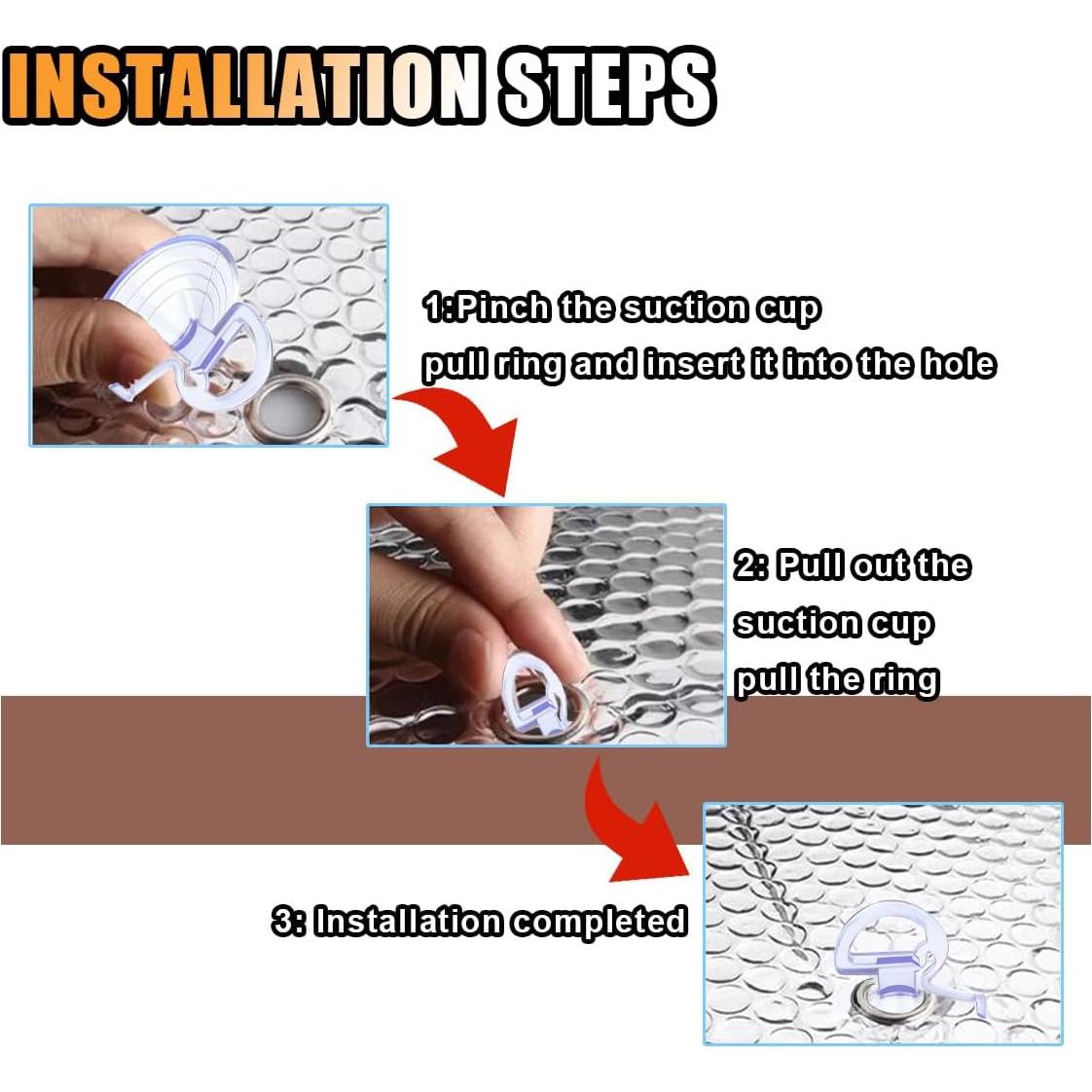 INSTALLATION STEPS

1:Pinch the suction cup pull ring and insert it into the hole

2: Pull out the suction cup pull the ring

3: Installation completed