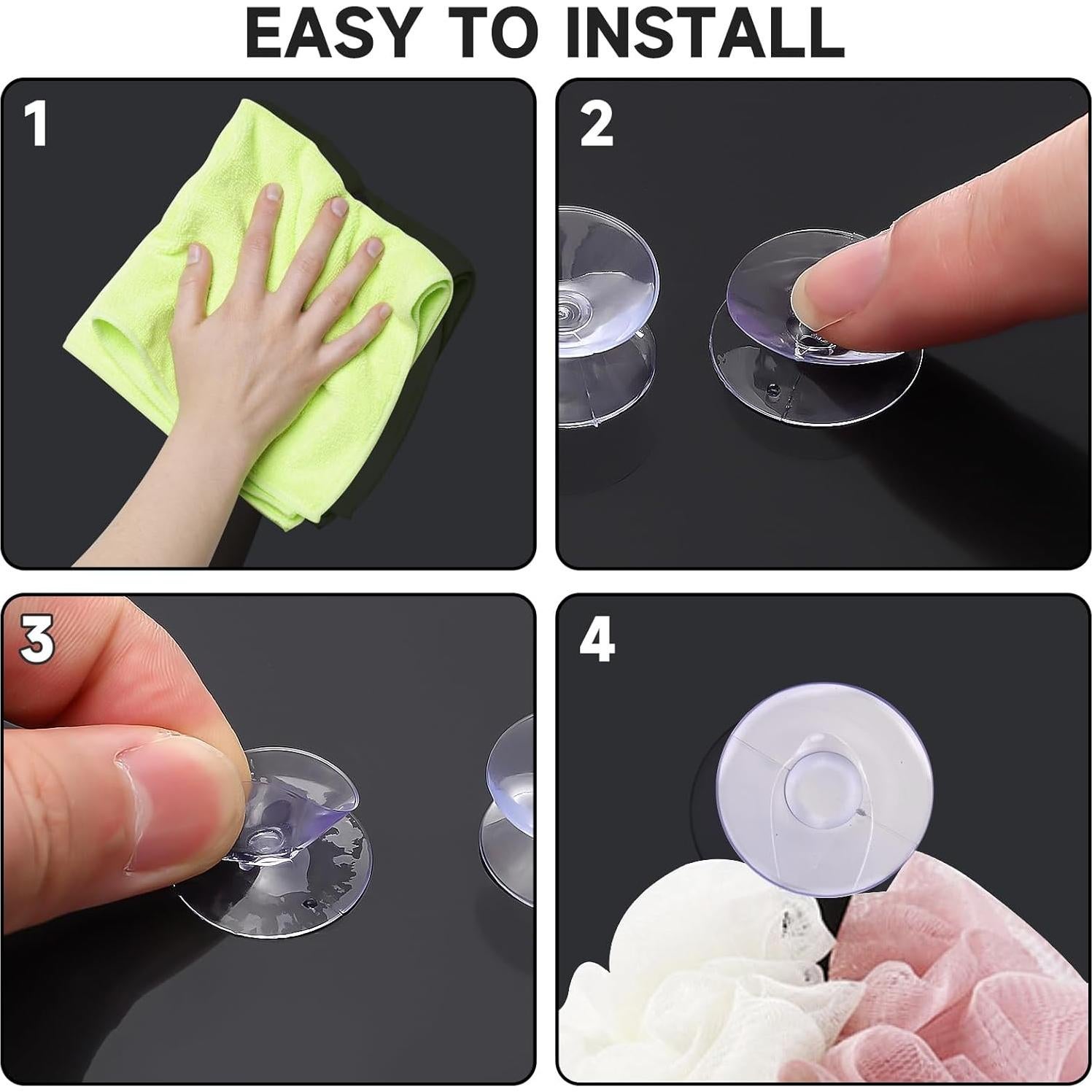 EASY TO INSTALL

1

2

3

4