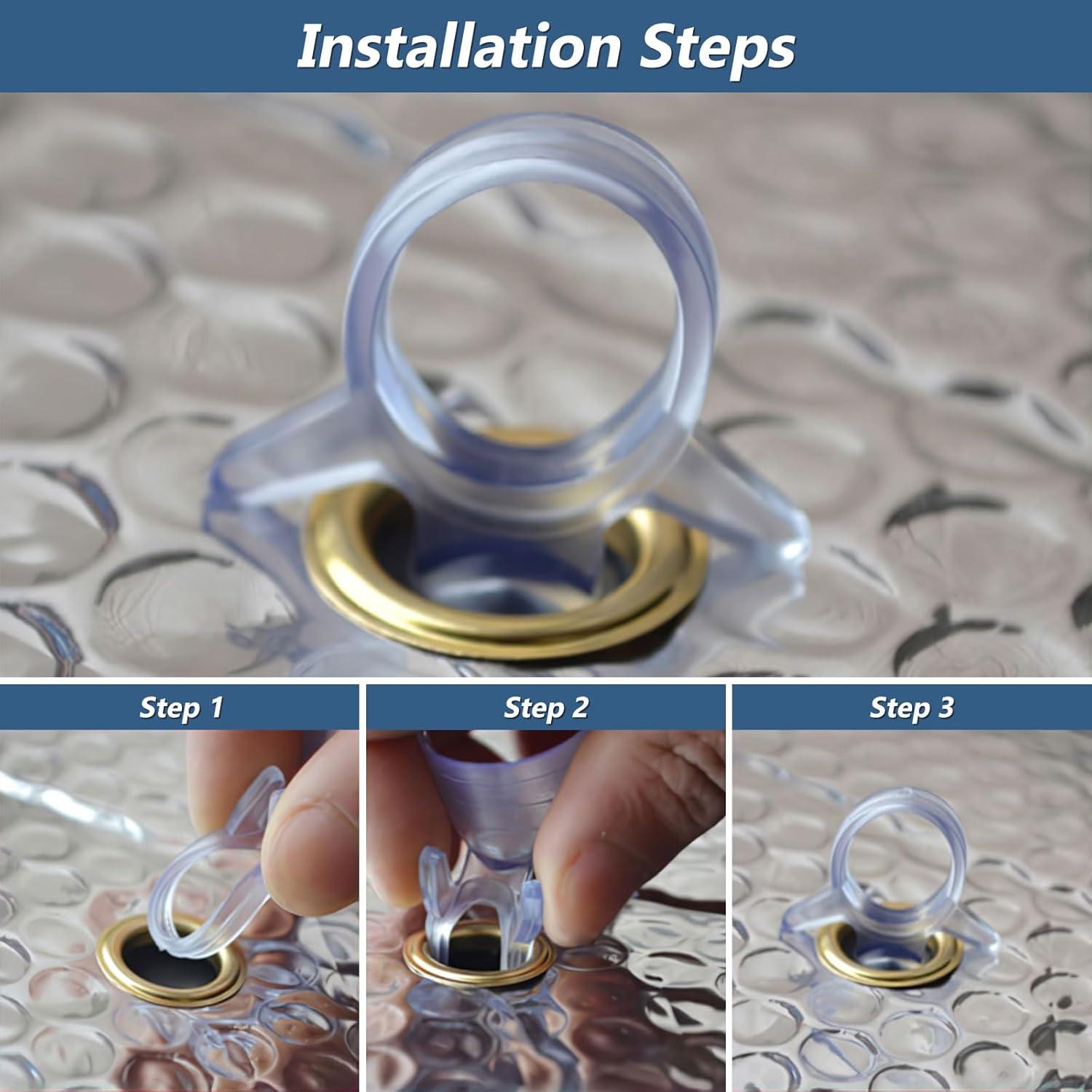 Installation Steps

Step 1

Step 2

Step 3