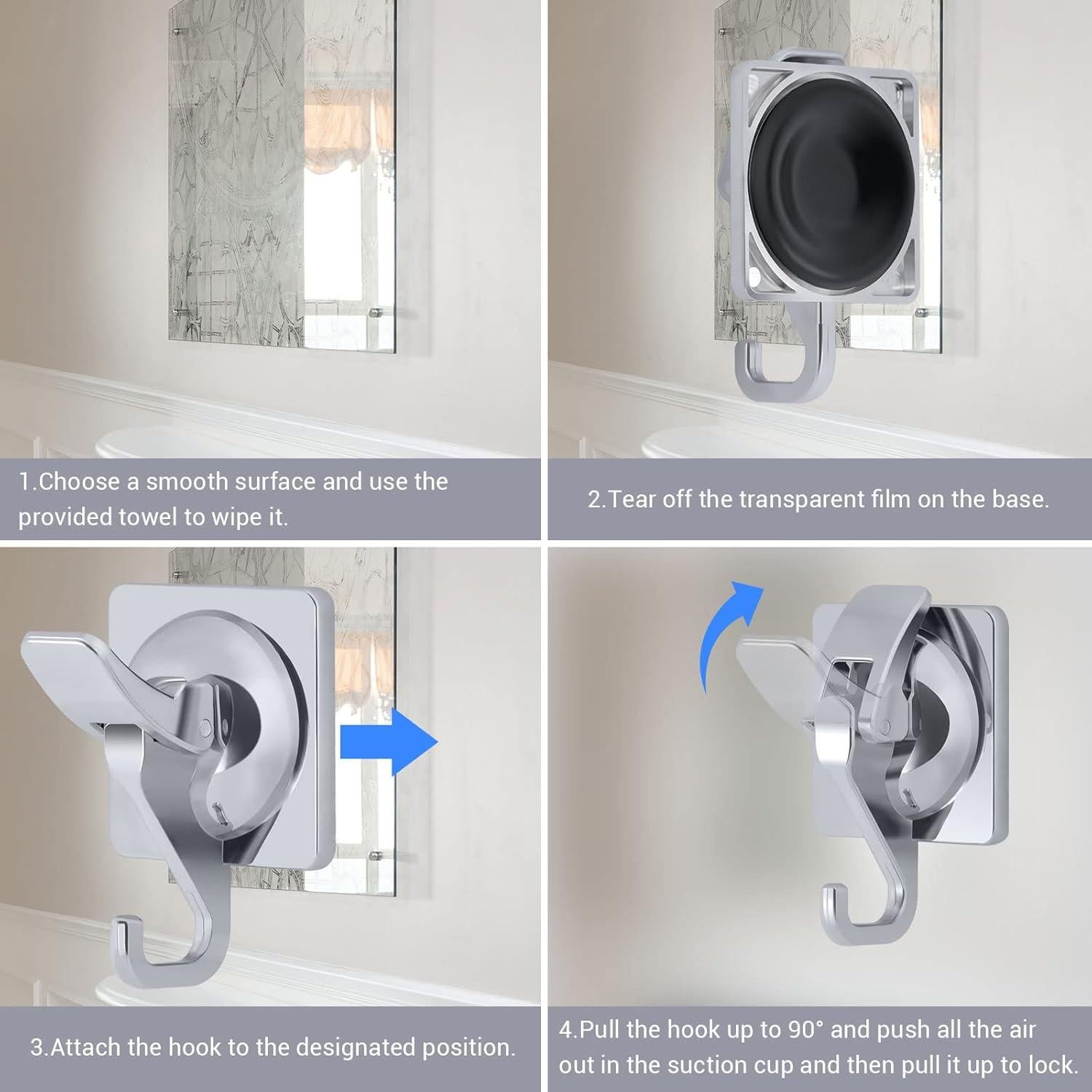 1.Choose a smooth surface and use the provided towel to wipe it.

2.Tear off the transparent film on the base.

3.Attach the hook to the designated position.

4.Pull the hook up to 90° and push all the air out in the suction cup and then pull it up to lock.