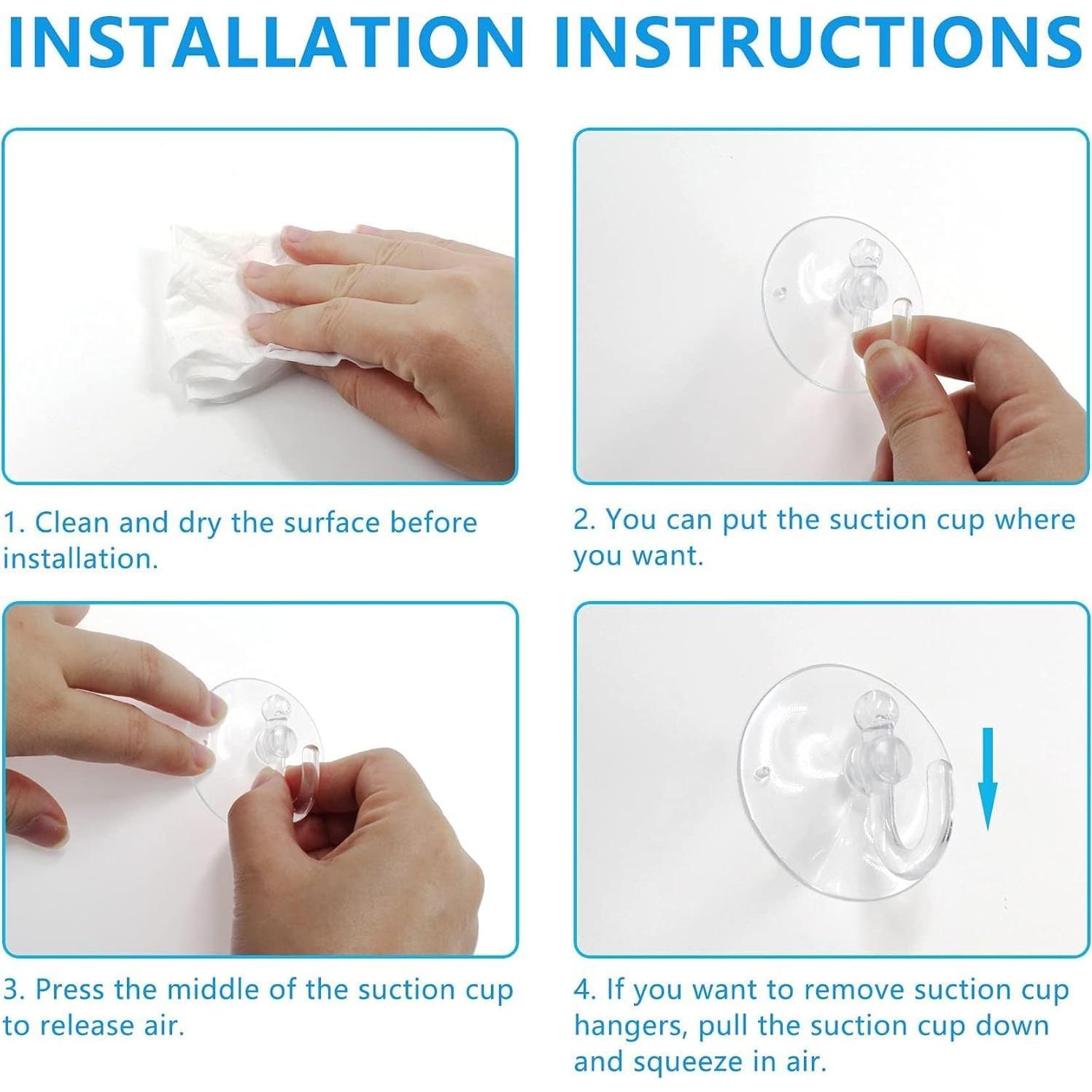 INSTALLATION INSTRUCTIONS

1. Clean and dry the surface before installation.

2. You can put the suction cup where you want.

3. Press the middle of the suction cup to release air.

4. If you want to remove suction cup hangers, pull the suction cup down and squeeze in air.