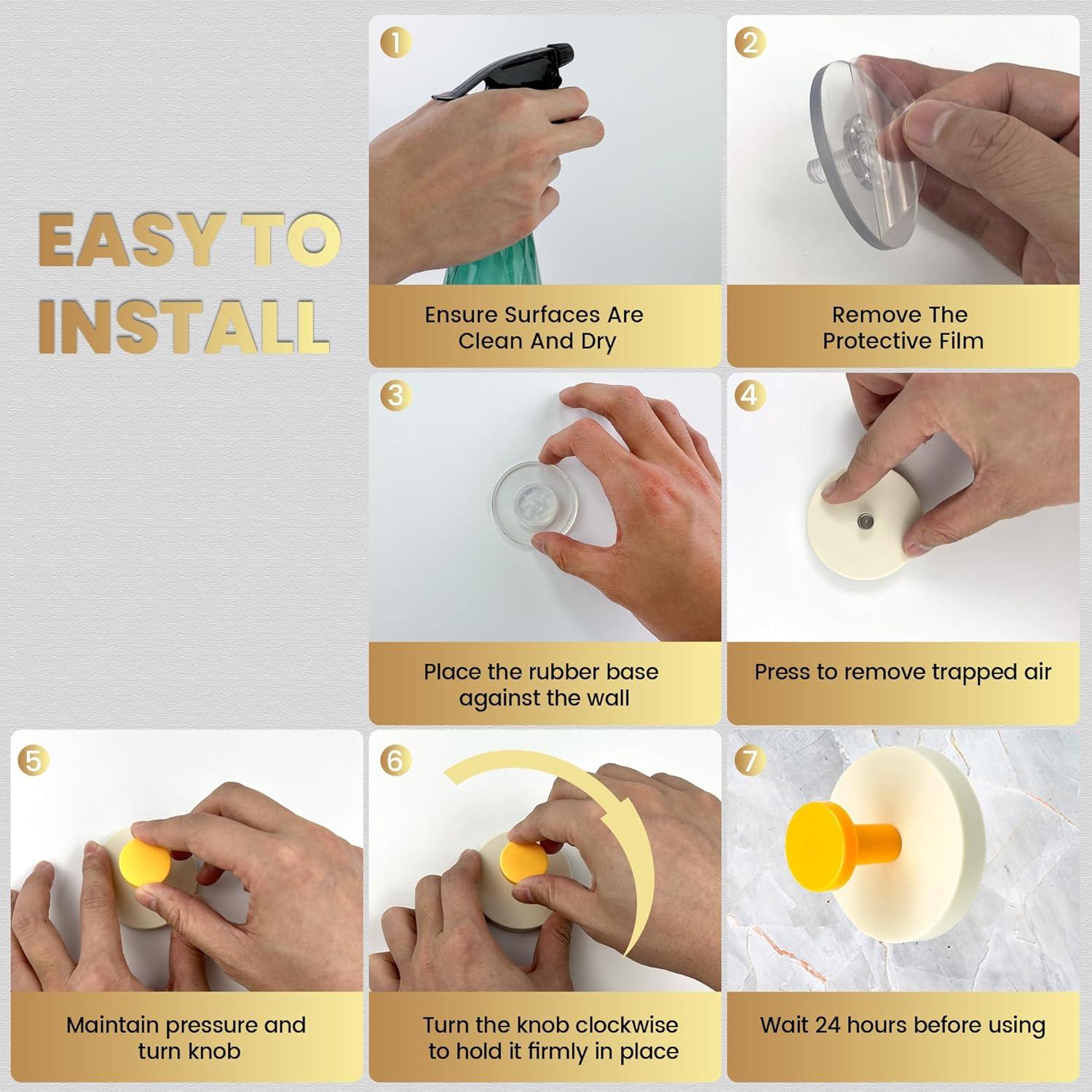 EASY TO INSTALL

1

Ensure Surfaces Are Clean And Dry

2

Remove The Protective Film

3

Place the rubber base against the wall

4

Press to remove trapped air

5

Maintain pressure and turn knob

6

Turn the knob clockwise to hold it firmly in place

7

Wait 24 hours before using