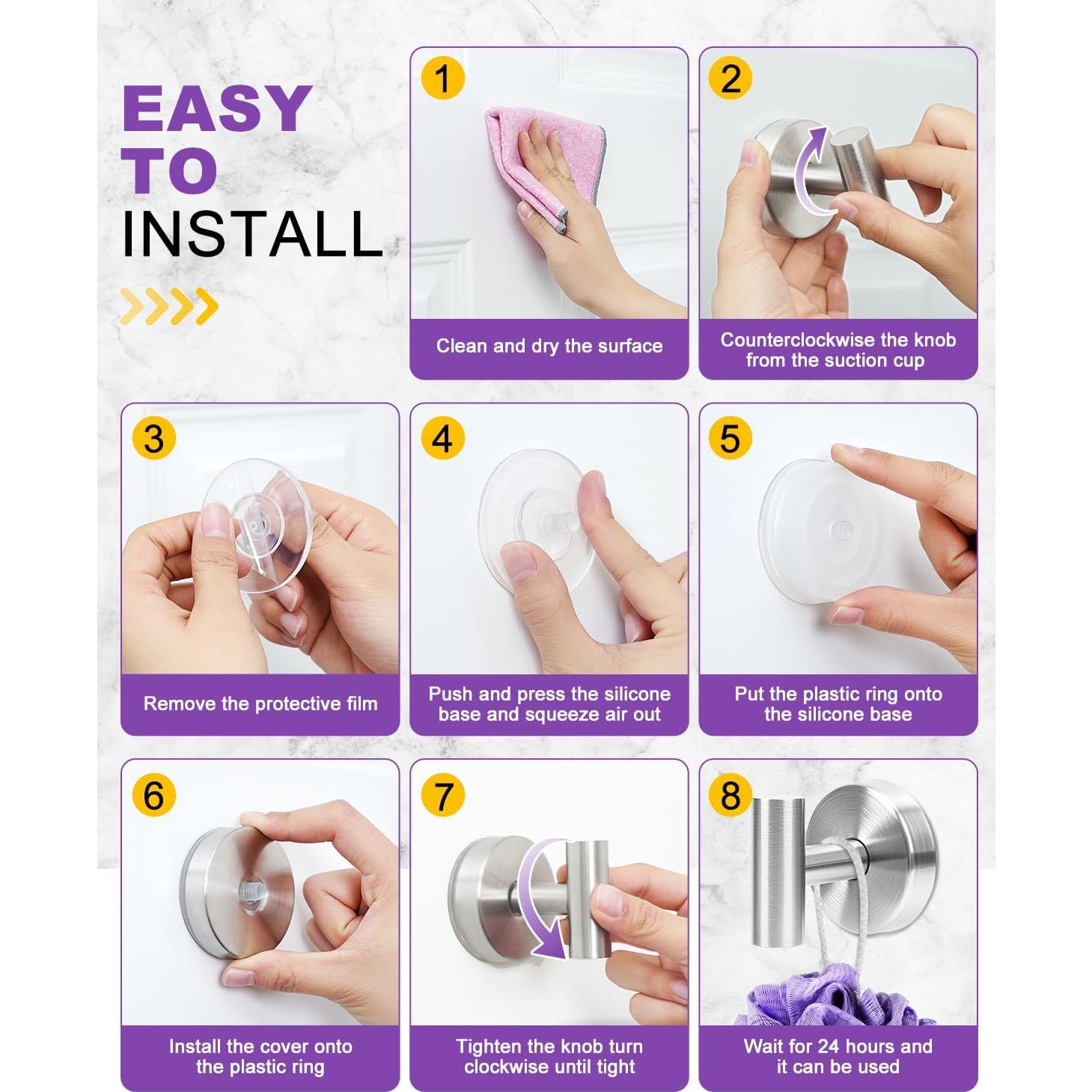 EASY TO INSTALL

1
Clean and dry the surface

2
Counterclockwise the knob from the suction cup

3
Remove the protective film

4
Push and press the silicone base and squeeze air out

5
Put the plastic ring onto the silicone base

6
Install the cover onto the plastic ring

7
Tighten the knob turn clockwise until tight

8
Wait for 24 hours and it can be used