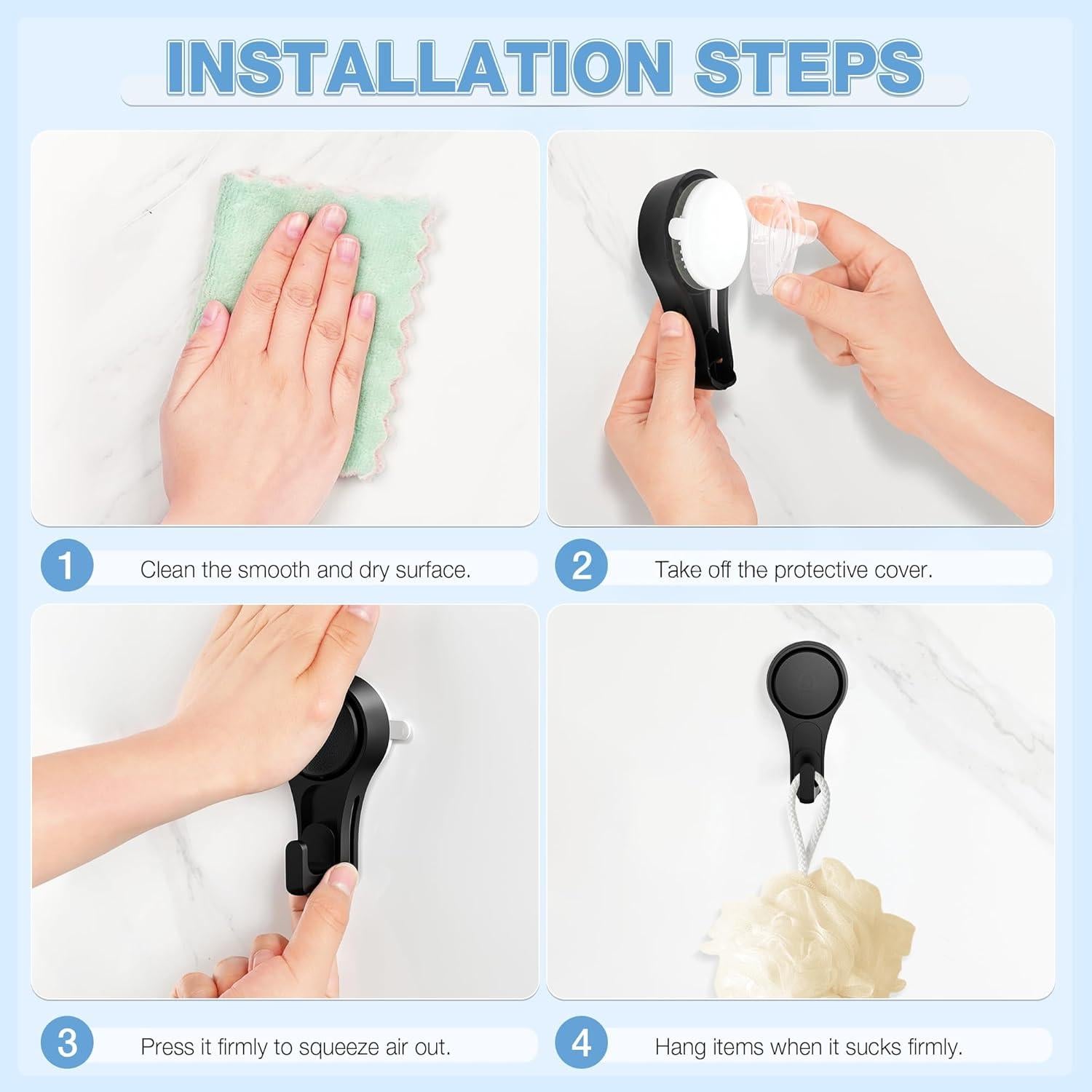 INSTALLATION STEPS

1 Clean the smooth and dry surface.

2 Take off the protective cover.

3 Press it firmly to squeeze air out.

4 Hang items when it sucks firmly.