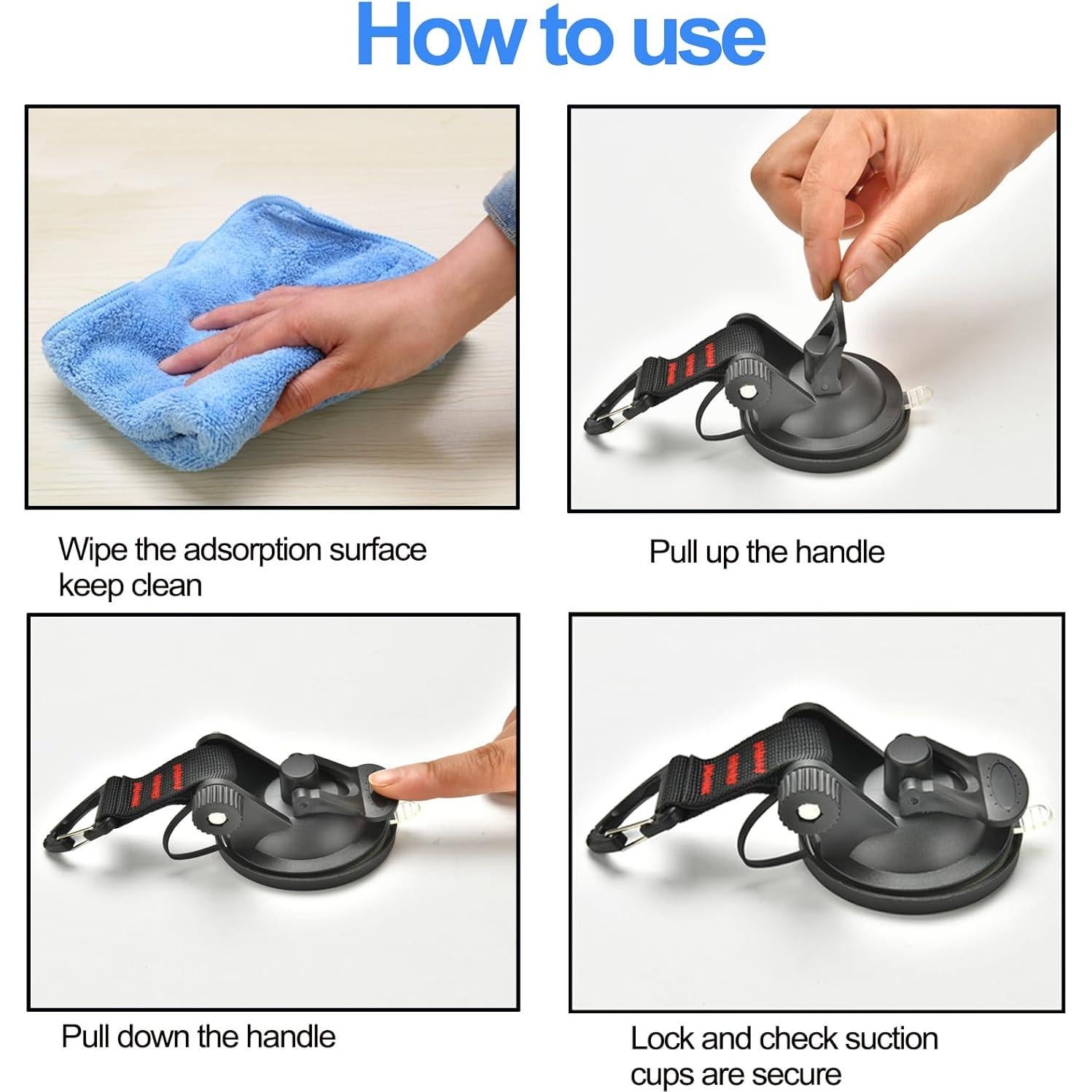 How to use

Wipe the adsorption surface keep clean

Pull up the handle

Pull down the handle

Lock and check suction cups are secure