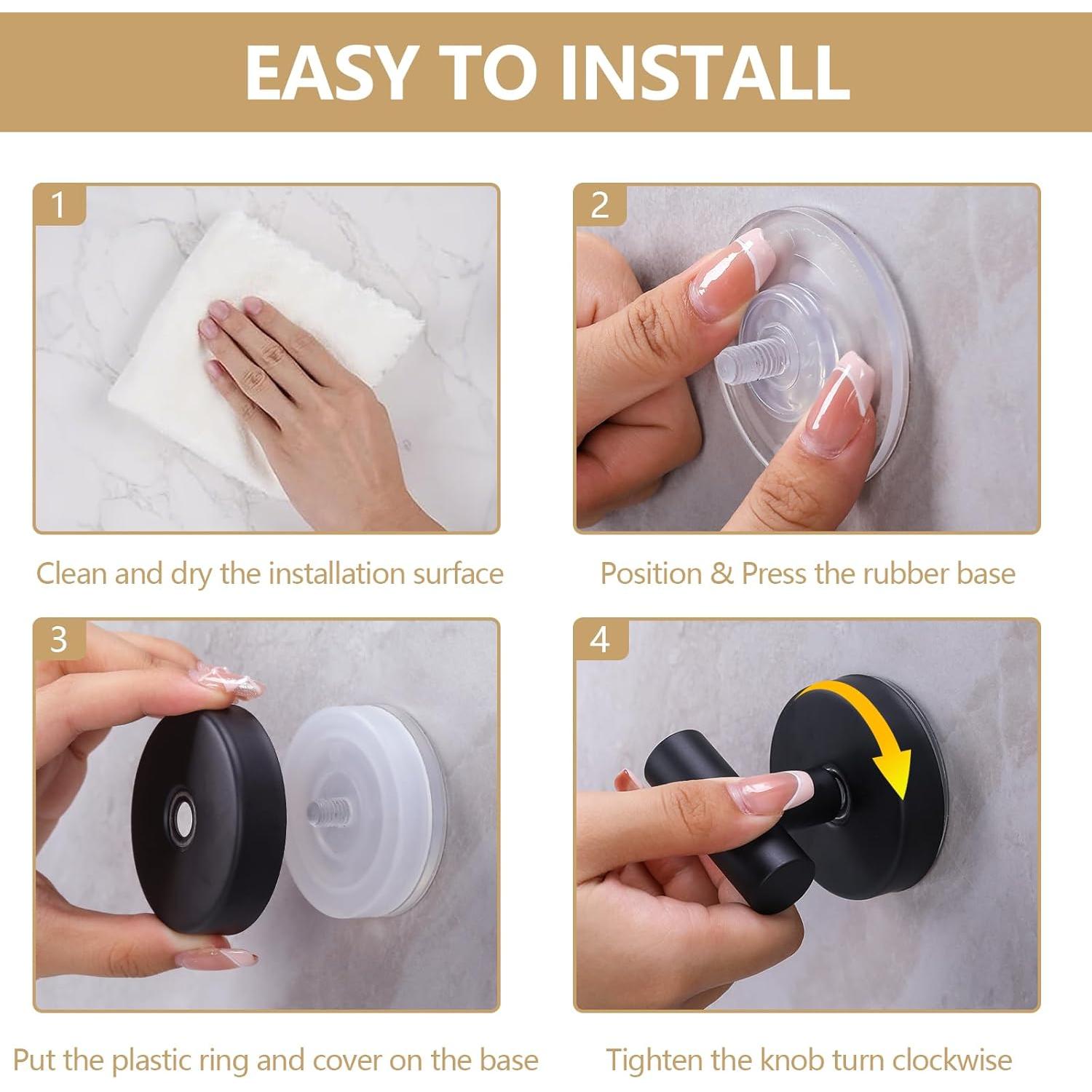 EASY TO INSTALL

1

Clean and dry the installation surface

2

Position & Press the rubber base

3

Put the plastic ring and cover on the base

4

Tighten the knob turn clockwise