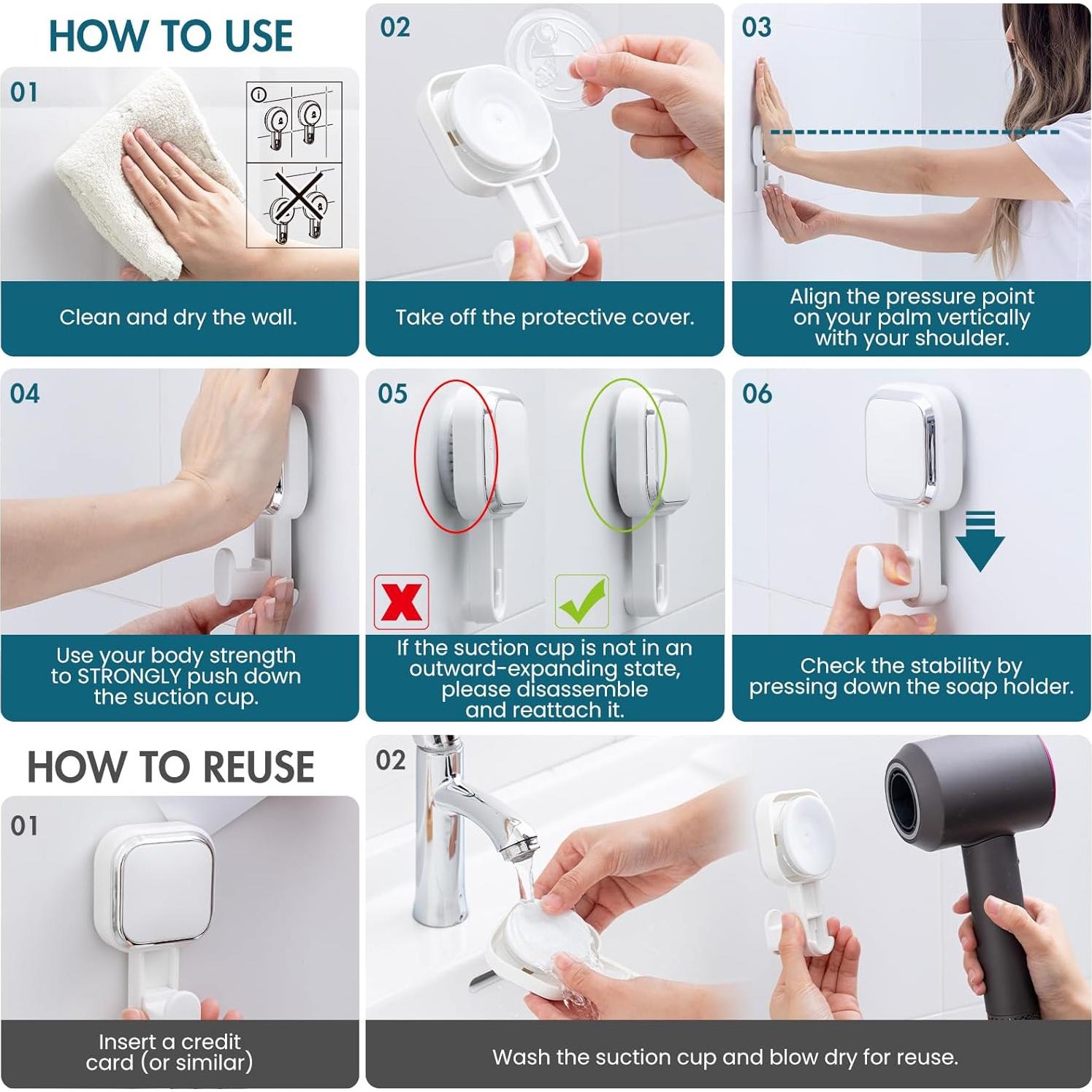 HOW TO USE

01

Clean and dry the wall.

02

Take off the protective cover.

03

Align the pressure point on your palm vertically with your shoulder.

04

Use your body strength to STRONGLY push down the suction cup.

05

If the suction cup is not in an outward-expanding state, please disassemble and reattach it.

06

Check the stability by pressing down the soap holder.

HOW TO REUSE

01

Insert a credit card (or similar)

02

Wash the suction cup and blow dry for reuse.