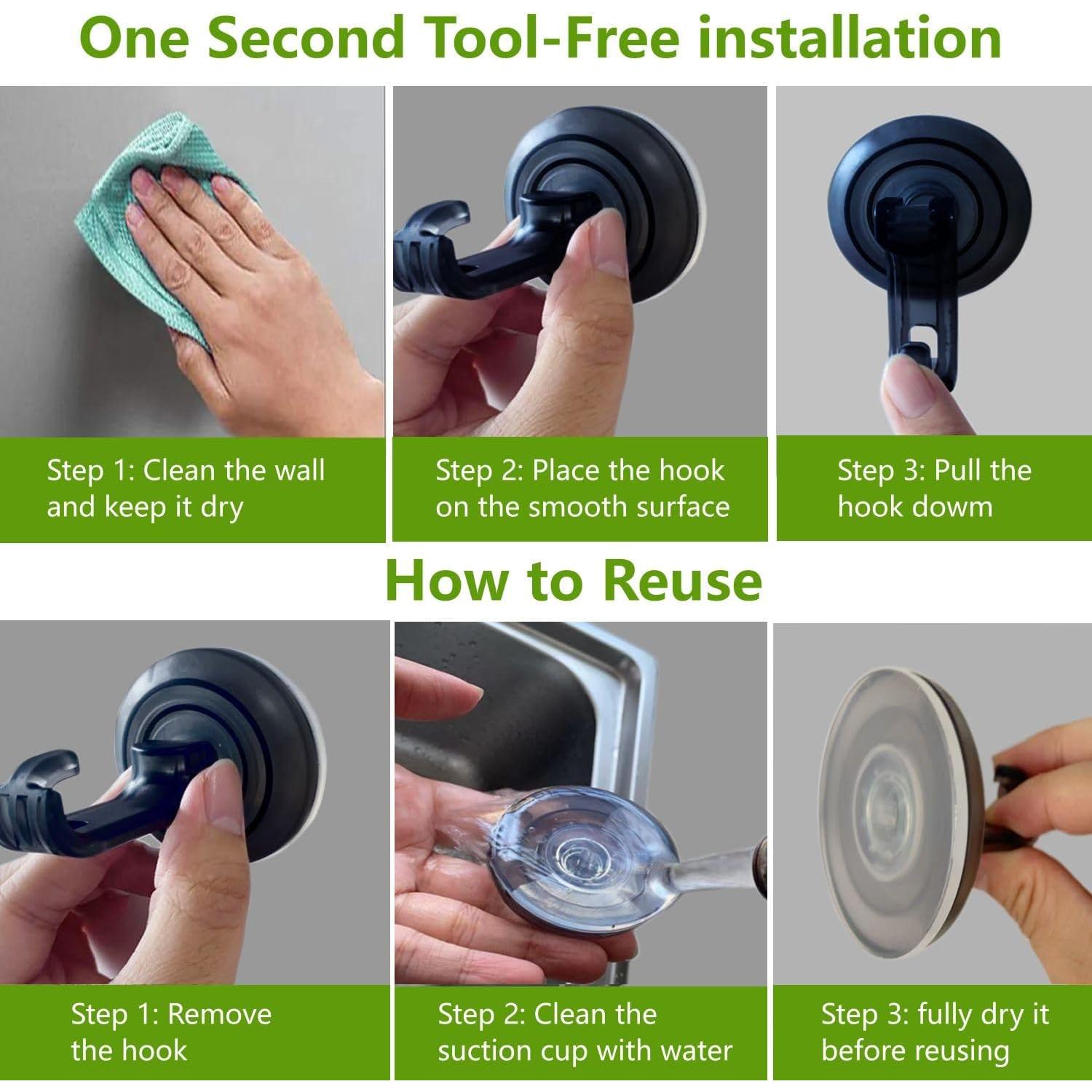 One Second Tool-Free installation

Step 1: Clean the wall and keep it dry

Step 2: Place the hook on the smooth surface

Step 3: Pull the hook dowm

How to Reuse

Step 1: Remove the hook

Step 2: Clean the suction cup with water

Step 3: fully dry it before reusing