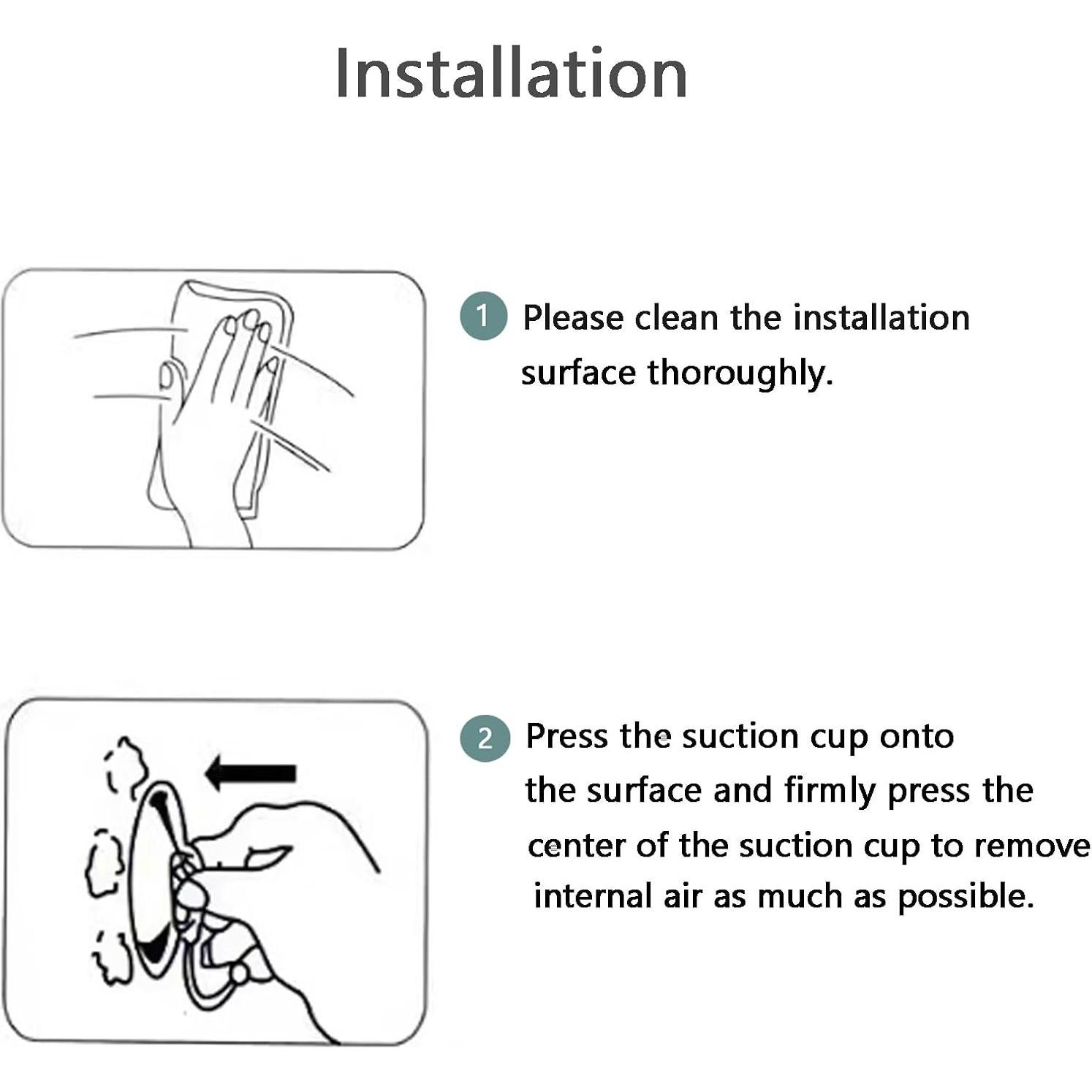 Installation

1 Please clean the installation surface thoroughly.

2 Press the suction cup onto the surface and firmly press the center of the suction cup to remove internal air as much as possible.