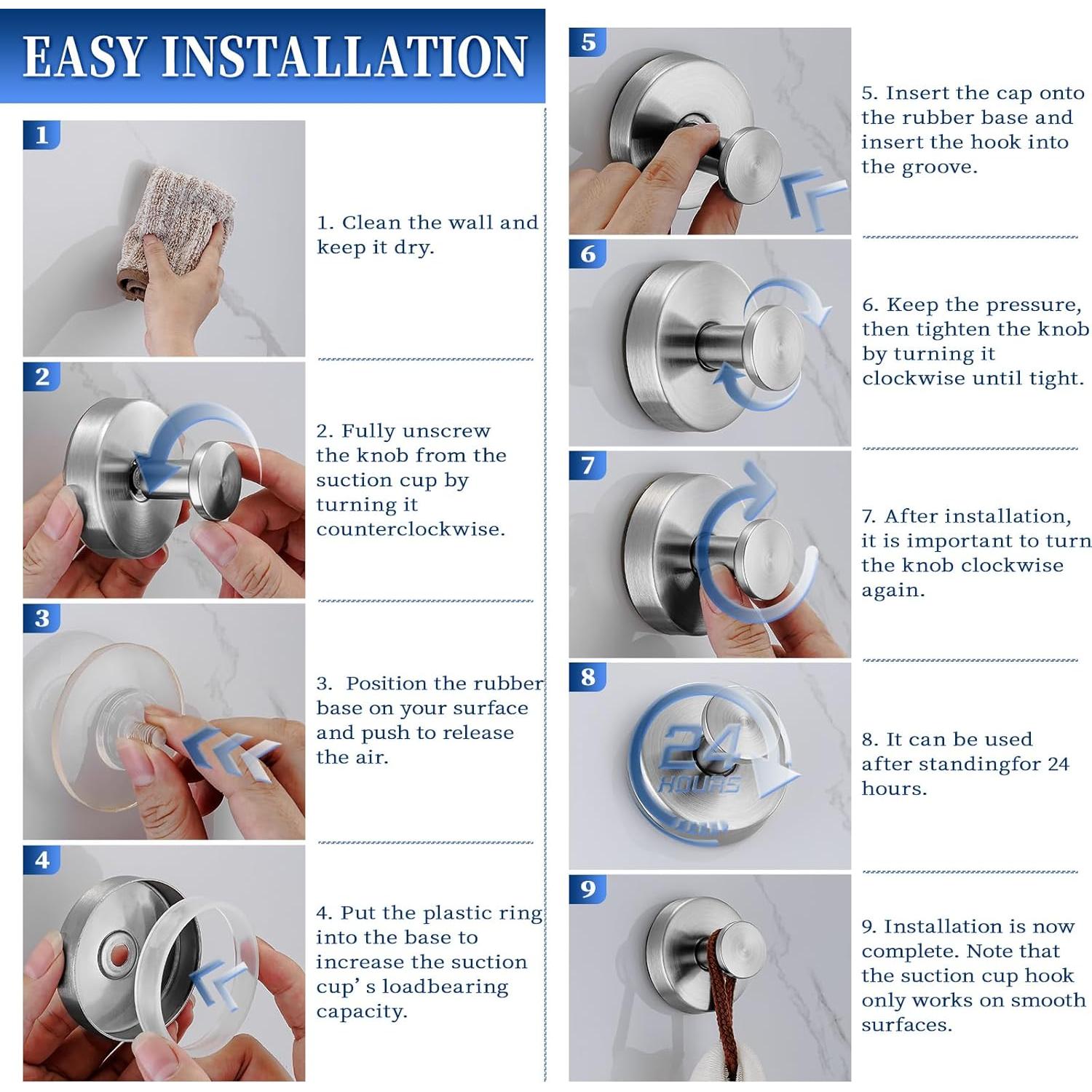 EASY INSTALLATION

1

1. Clean the wall and keep it dry.

2

2. Fully unscrew the knob from the suction cup by turning it counterclockwise.

3

3. Position the rubber base on your surface and push to release the air.

4

4. Put the plastic ring into the base to increase the suction cup' s loadbearing capacity.

5

5. Insert the cap onto the rubber base and insert the hook into the groove.

6

6. Keep the pressure, then tighten the knob by turning it clockwise until tight.

7

7. After installation, it is important to turn the knob clockwise again.

8

24 HOURS

8. It can be used after standingfor 24 hours.

9

9. Installation is now complete. Note that the suction cup hook only works on smooth surfaces.