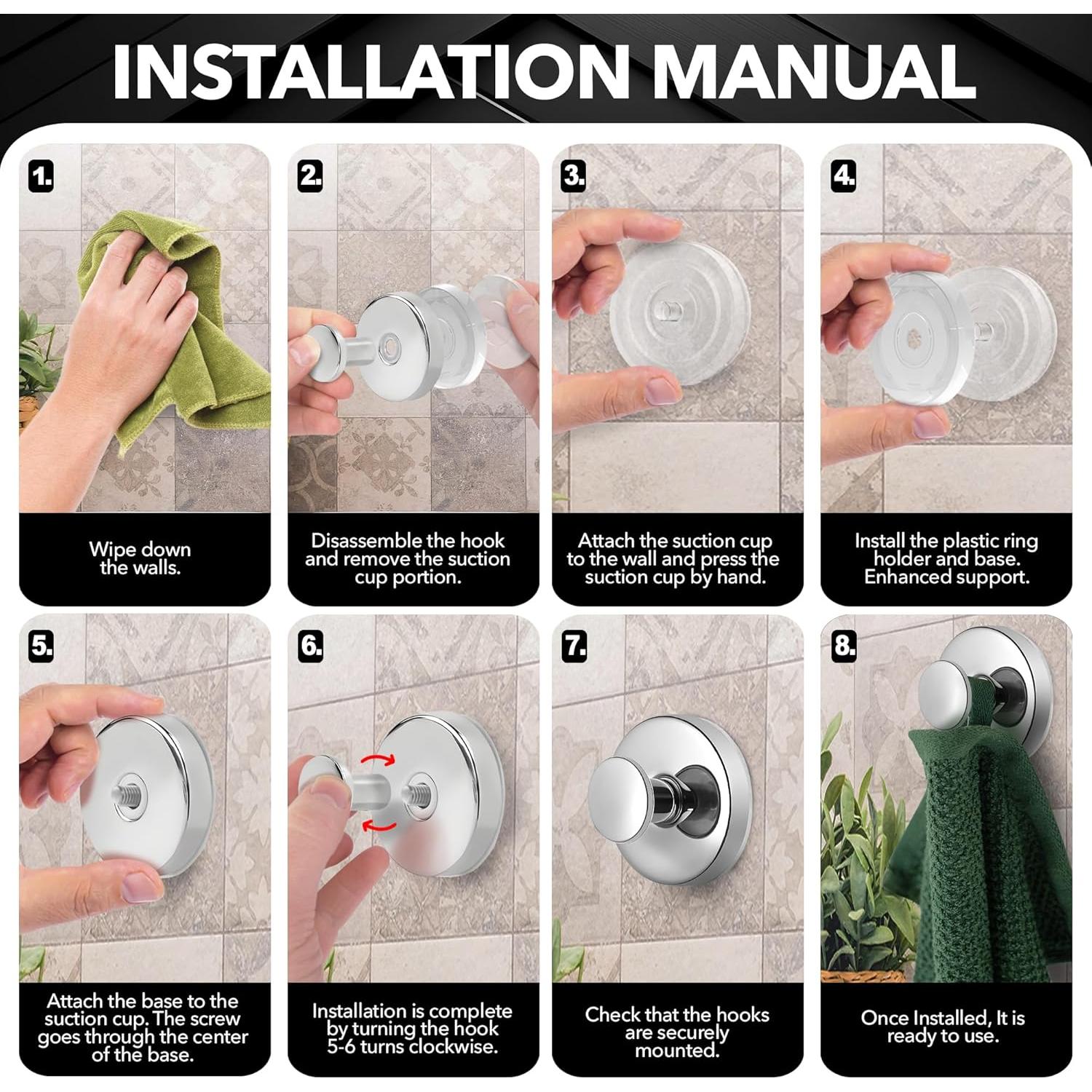 INSTALLATION MANUAL

1.

Wipe down the walls.

2.

Disassemble the hook and remove the suction cup portion.

3.

Attach the suction cup to the wall and press the suction cup by hand.

4.

Install the plastic ring holder and base. Enhanced support.

5.

Attach the base to the suction cup. The screw goes through the center of the base.

6.

Installation is complete by turning the hook 5-6 turns clockwise.

7.

Check that the hooks are securely mounted.

8.

Once Installed, It is ready to use.