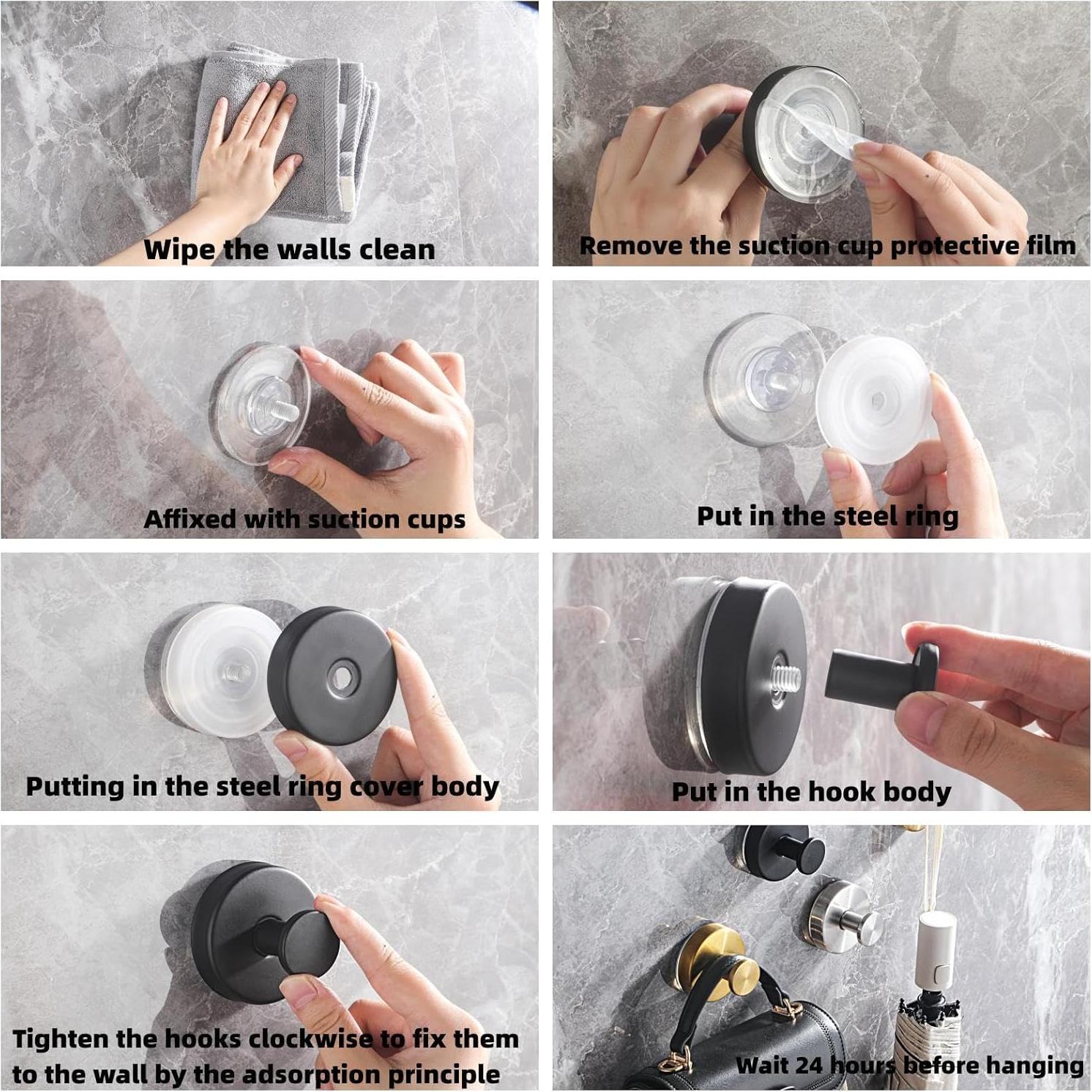 Wipe the walls clean

Remove the suction cup protective film

Affixed with suction cups

Put in the steel ring

Putting in the steel ring cover body

Put in the hook body

Tighten the hooks clockwise to fix them to the wall by the adsorption principle

Wait 24 hours before hanging