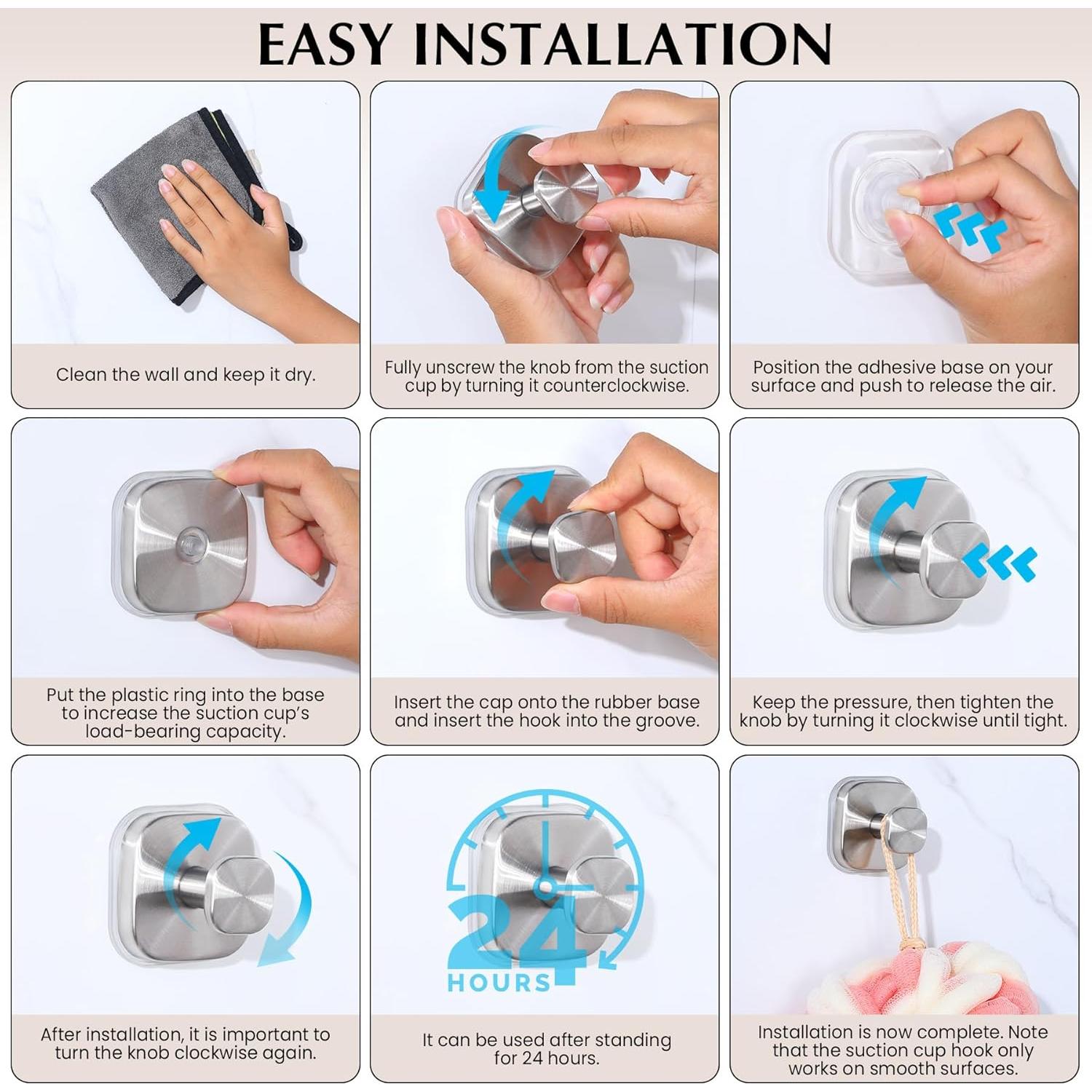 EASY INSTALLATION

Clean the wall and keep it dry.

Fully unscrew the knob from the suction cup by turning it counterclockwise.

Position the adhesive base on your surface and push to release the air.

Put the plastic ring into the base to increase the suction cup's load-bearing capacity.

Insert the cap onto the rubber base and insert the hook into the groove.

Keep the pressure, then tighten the knob by turning it clockwise until tight.

After installation, it is important to turn the knob clockwise again.

24 HOURS

It can be used after standing for 24 hours.

Installation is now complete. Note that the suction cup hook only works on smooth surfaces.