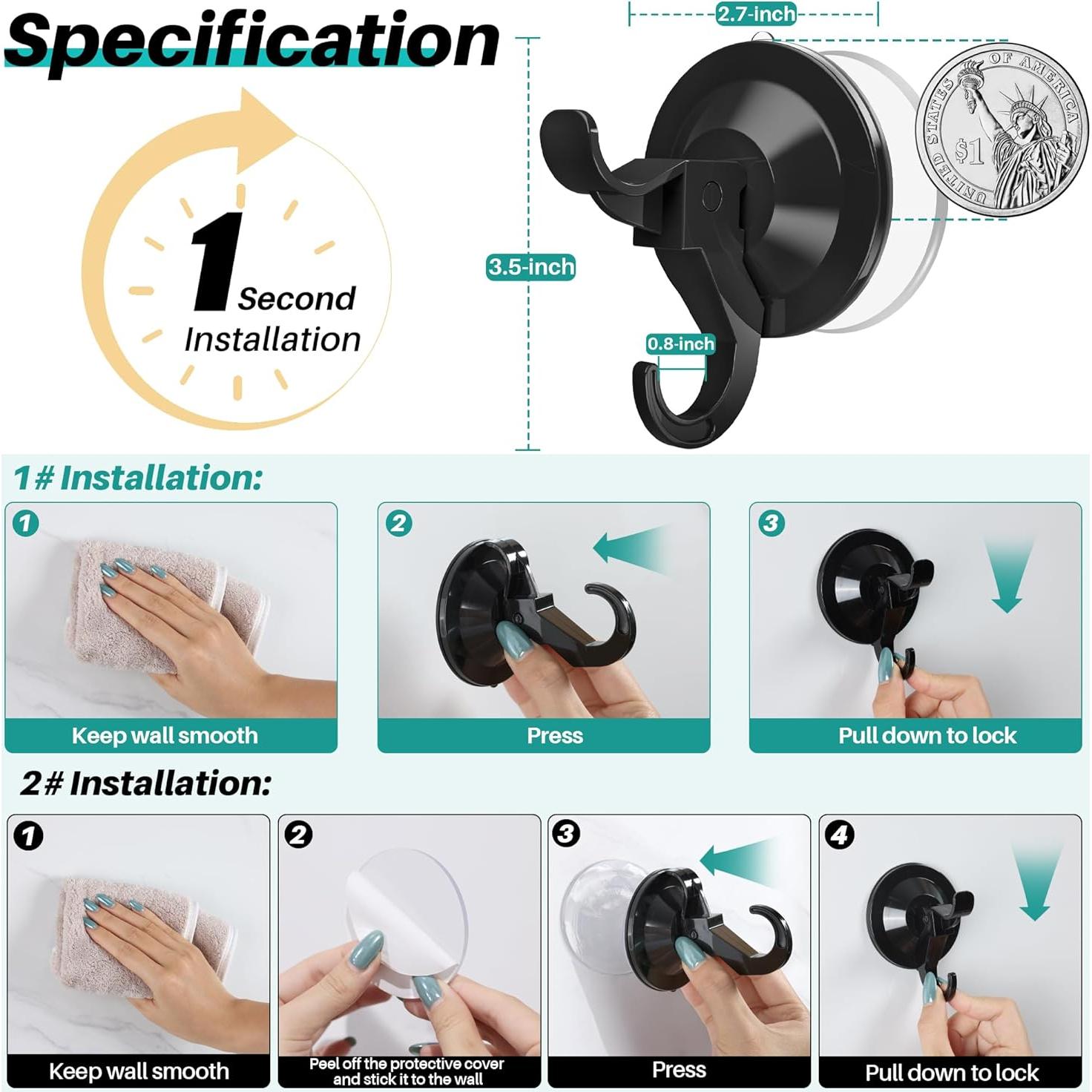 Specification

1 Second Installation

2.7-inch

3.5-inch

0.8-inch

UNITED STATES OF AMERICA $1

1# Installation:

1
Keep wall smooth

2
Press

3
Pull down to lock

2# Installation:

1
Keep wall smooth

2
Peel off the protective cover and stick it to the wall

3
Press

4
Pull down to lock