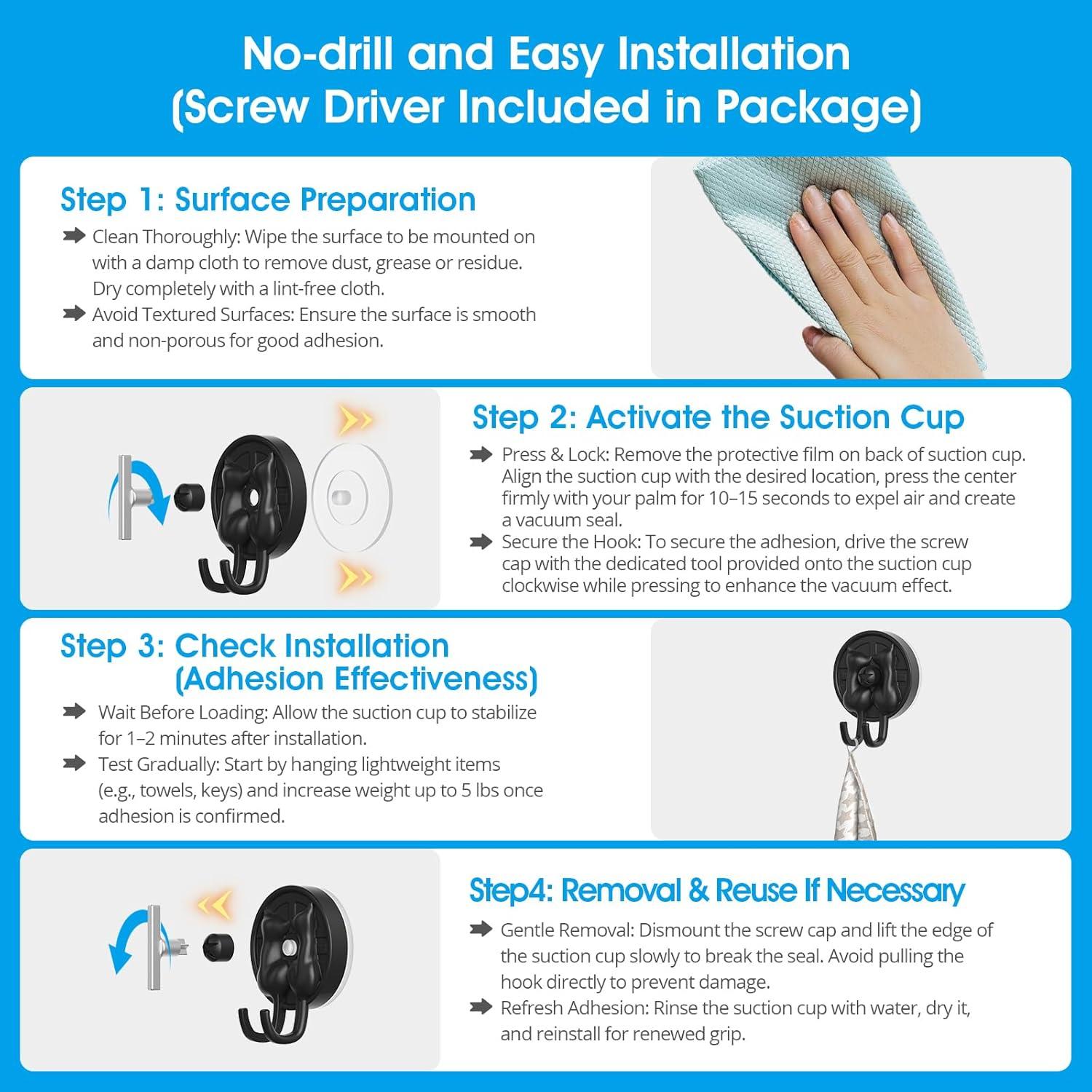 No-drill and Easy Installation
(Screw Driver Included in Package)

Step 1: Surface Preparation

Clean Thoroughly: Wipe the surface to be mounted on with a damp cloth to remove dust, grease or residue. Dry completely with a lint-free cloth.

Avoid Textured Surfaces: Ensure the surface is smooth and non-porous for good adhesion.

Step 2: Activate the Suction Cup

Press & Lock: Remove the protective film on back of suction cup. Align the suction cup with the desired location, press the center firmly with your palm for 10–15 seconds to expel air and create a vacuum seal.

Secure the Hook: To secure the adhesion, drive the screw cap with the dedicated tool provided onto the suction cup clockwise while pressing to enhance the vacuum effect.

Step 3: Check Installation (Adhesion Effectiveness)

Wait Before Loading: Allow the suction cup to stabilize for 1–2 minutes after installation.

Test Gradually: Start by hanging lightweight items (e.g., towels, keys) and increase weight up to 5 lbs once adhesion is confirmed.

Step4: Removal & Reuse If Necessary

Gentle Removal: Dismount the screw cap and lift the edge of the suction cup slowly to break the seal. Avoid pulling the hook directly to prevent damage.

Refresh Adhesion: Rinse the suction cup with water, dry it, and reinstall for renewed grip.