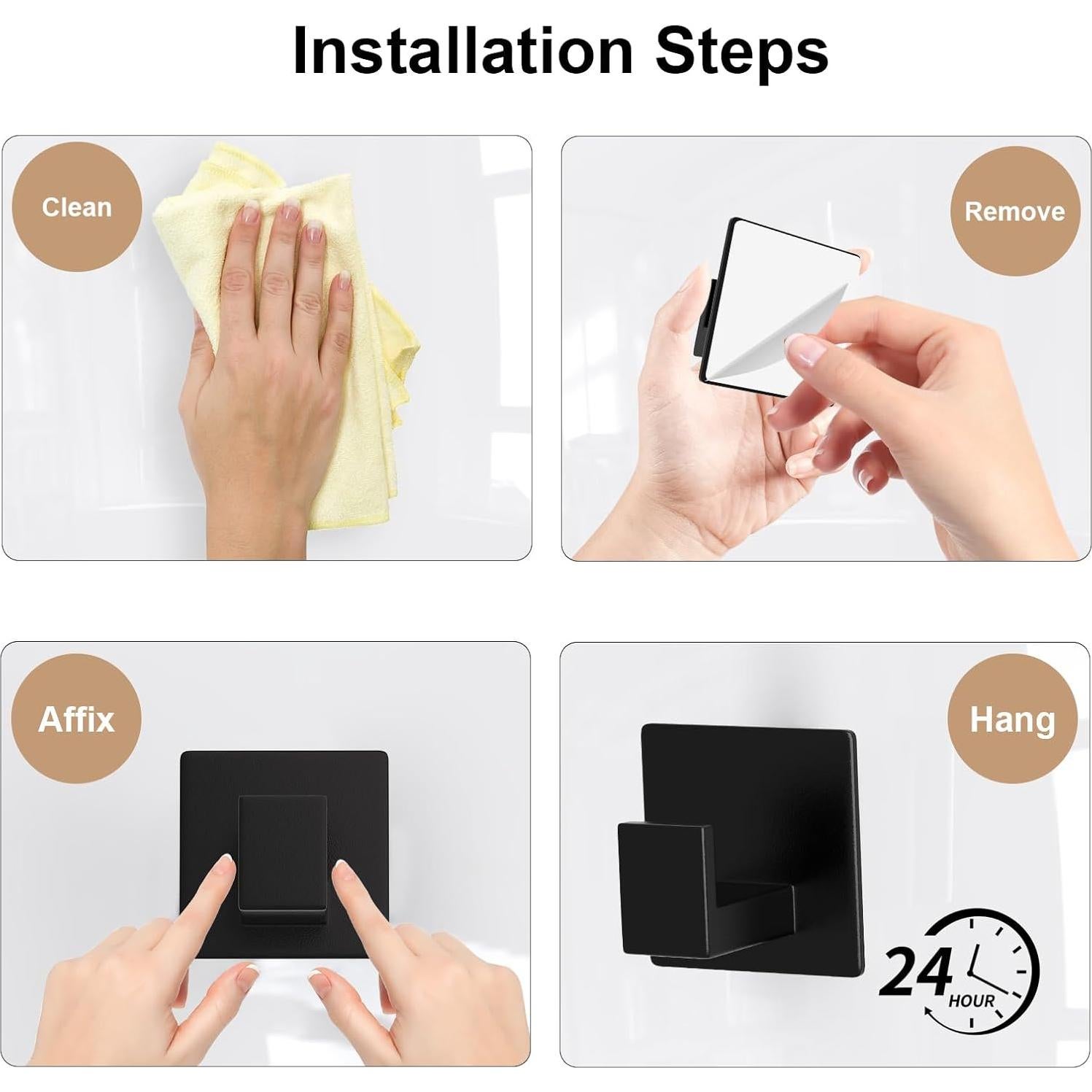 Installation Steps

Clean

Remove

Affix

Hang

24 HOUR