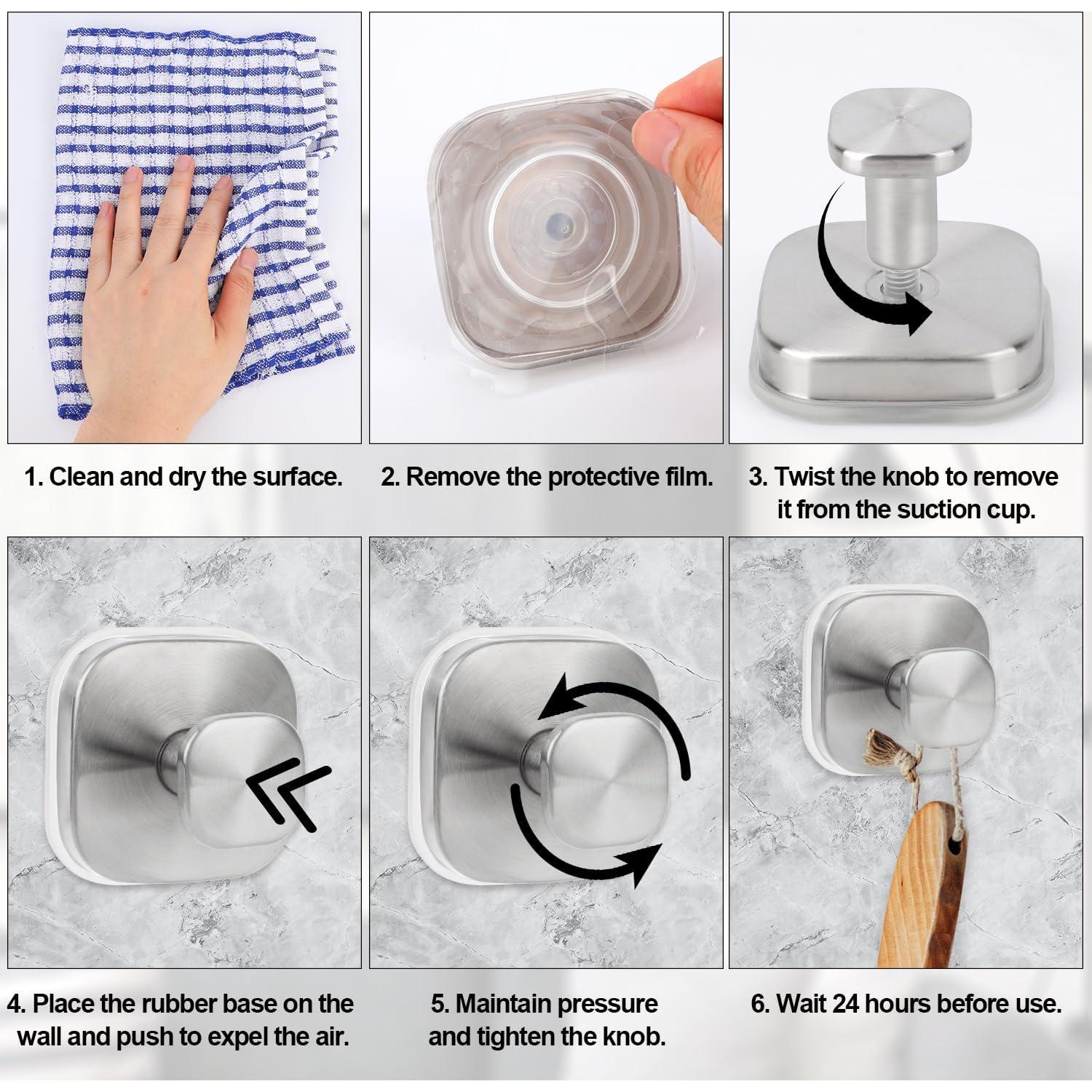 1. Clean and dry the surface.

2. Remove the protective film.

3. Twist the knob to remove it from the suction cup.

4. Place the rubber base on the wall and push to expel the air.

5. Maintain pressure and tighten the knob.

6. Wait 24 hours before use.