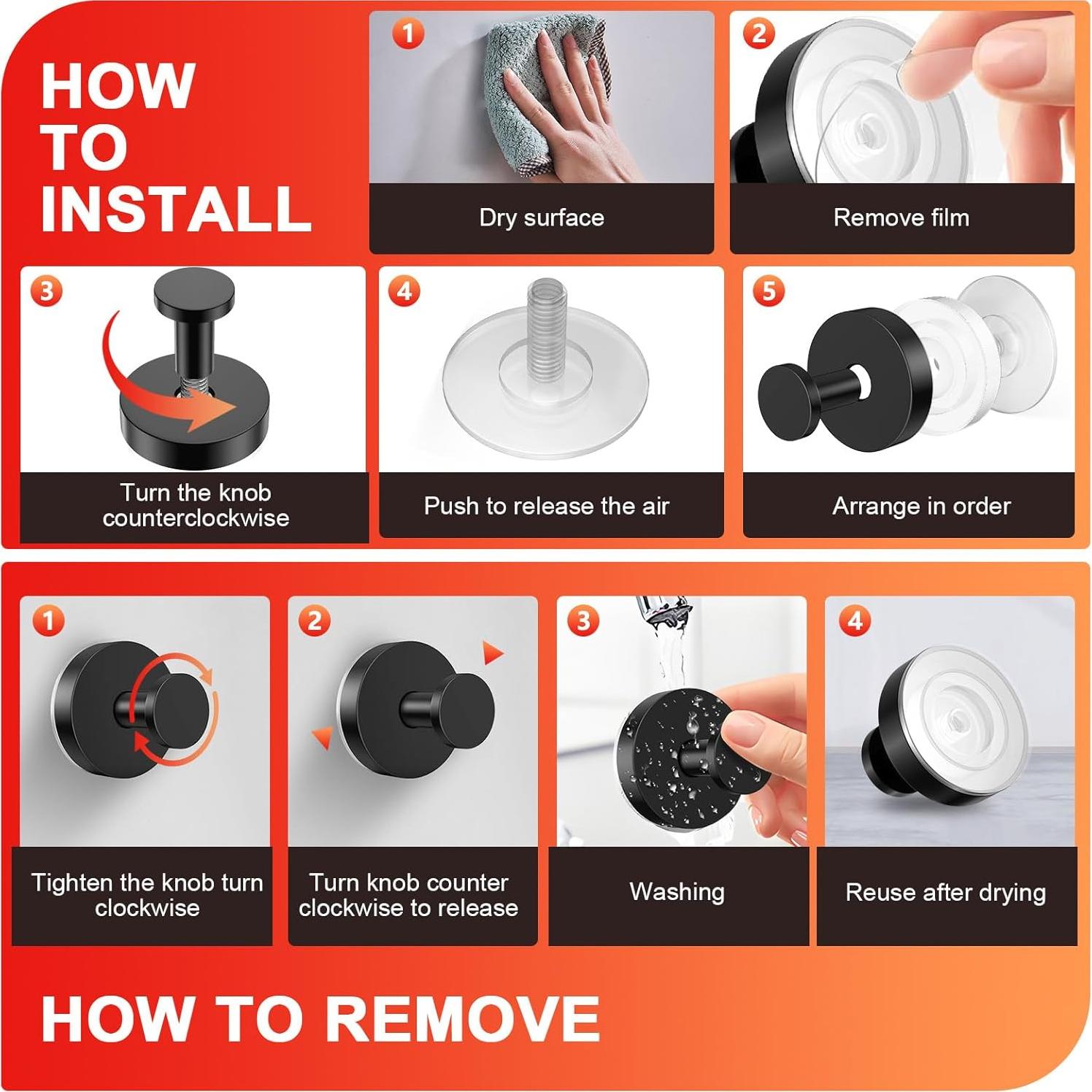 HOW TO INSTALL

1
Dry surface

2
Remove film

3
Turn the knob counterclockwise

4
Push to release the air

5
Arrange in order

1
Tighten the knob turn clockwise

2
Turn knob counter clockwise to release

3
Washing

4
Reuse after drying

HOW TO REMOVE