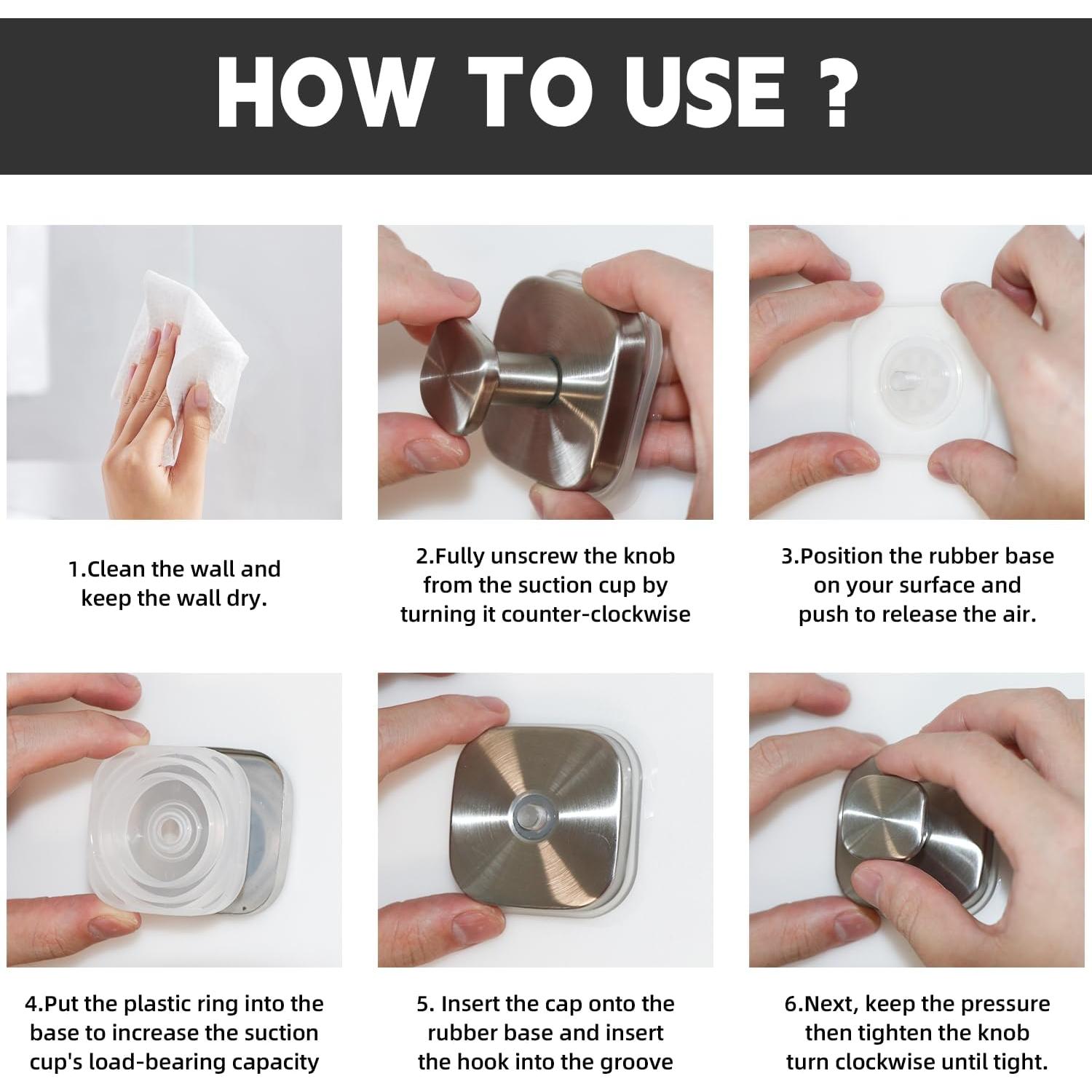 HOW TO USE ?

1.Clean the wall and keep the wall dry.

2.Fully unscrew the knob from the suction cup by turning it counter-clockwise

3.Position the rubber base on your surface and push to release the air.

4.Put the plastic ring into the base to increase the suction cup's load-bearing capacity

5. Insert the cap onto the rubber base and insert the hook into the groove

6.Next, keep the pressure then tighten the knob turn clockwise until tight.