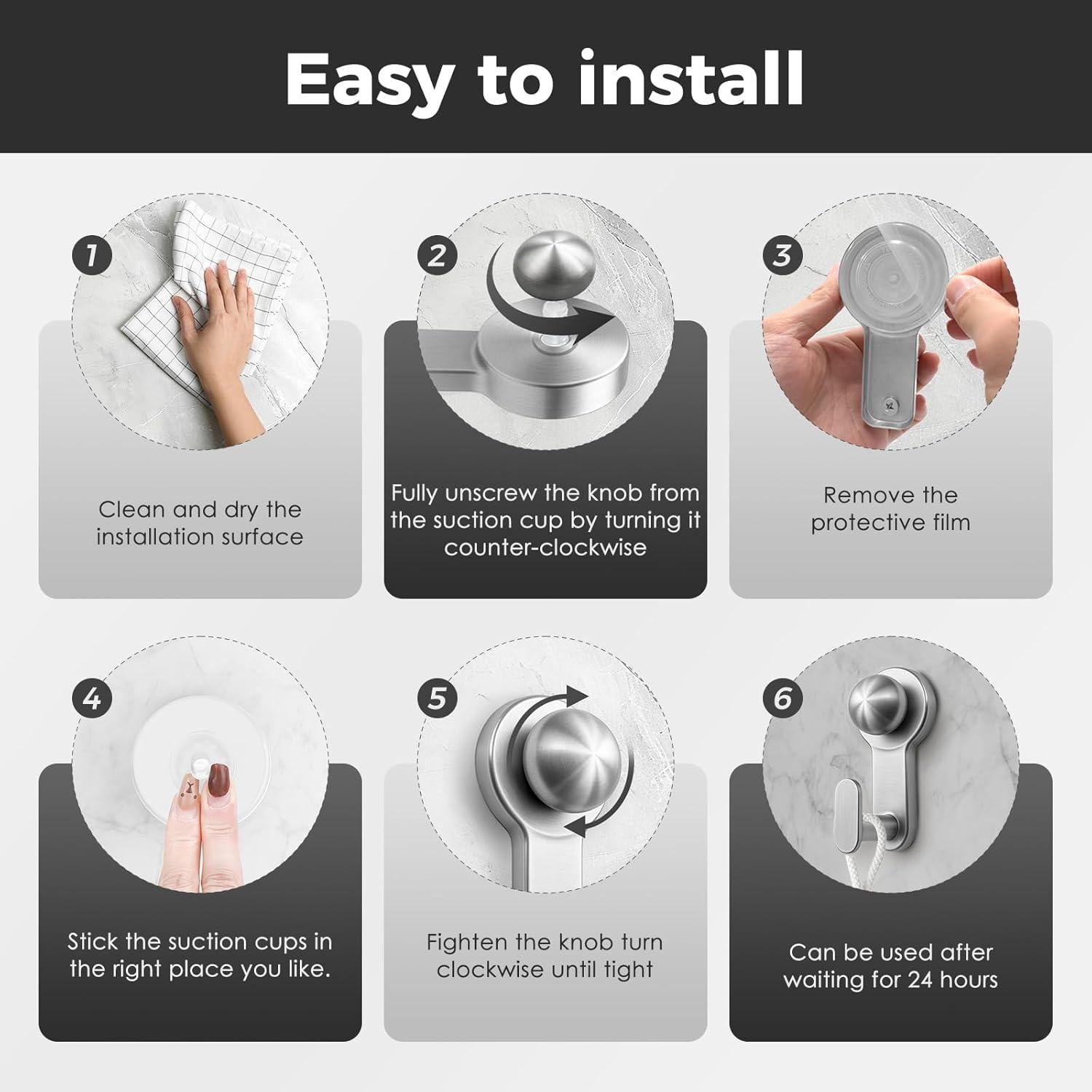 Easy to install

1

Clean and dry the installation surface

2

Fully unscrew the knob from the suction cup by turning it counter-clockwise

3

Remove the protective film

4

Stick the suction cups in the right place you like.

5

Fighten the knob turn clockwise until tight

6

Can be used after waiting for 24 hours