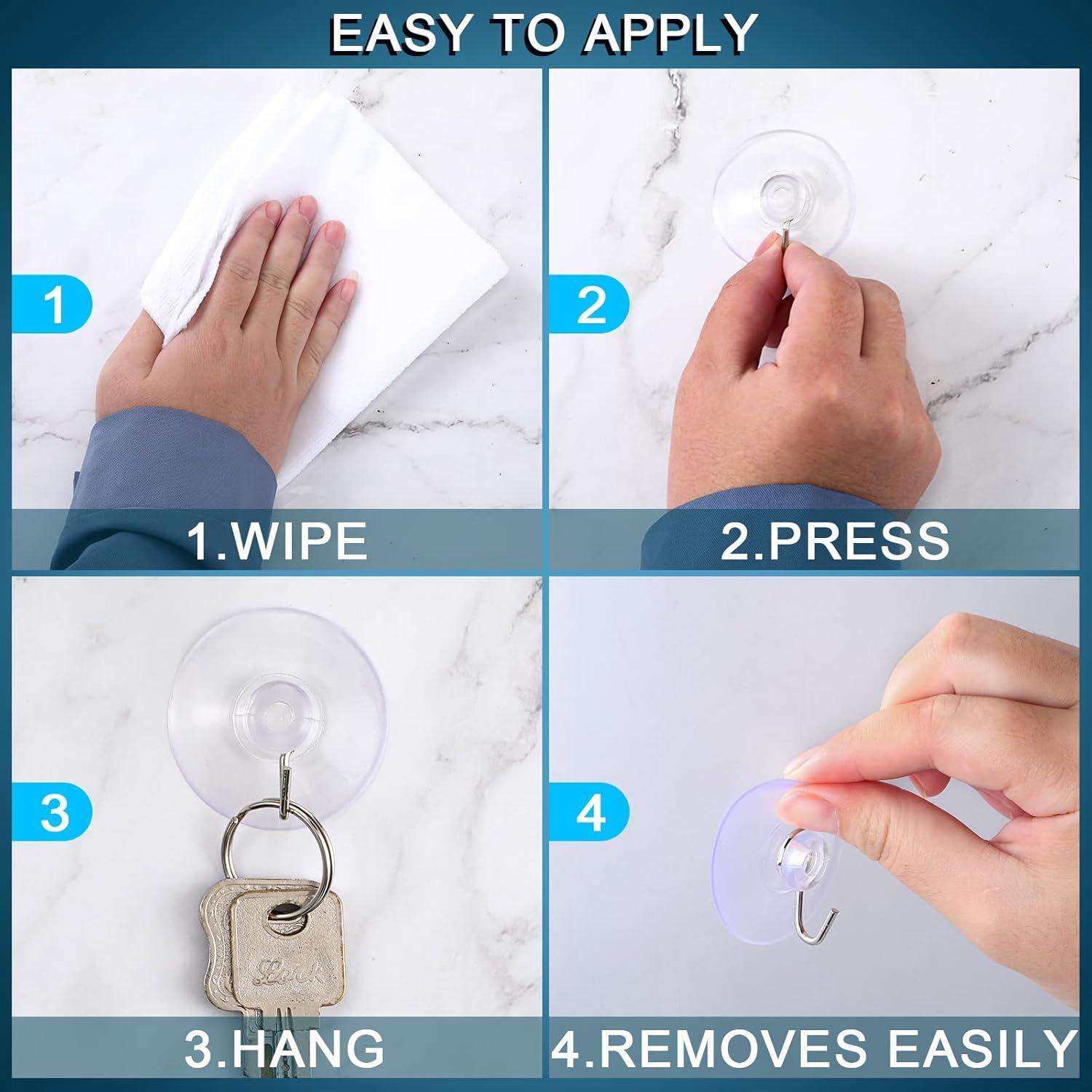 EASY TO APPLY

1

1.WIPE

2

2.PRESS

3

Lock

3.HANG

4

4.REMOVES EASILY