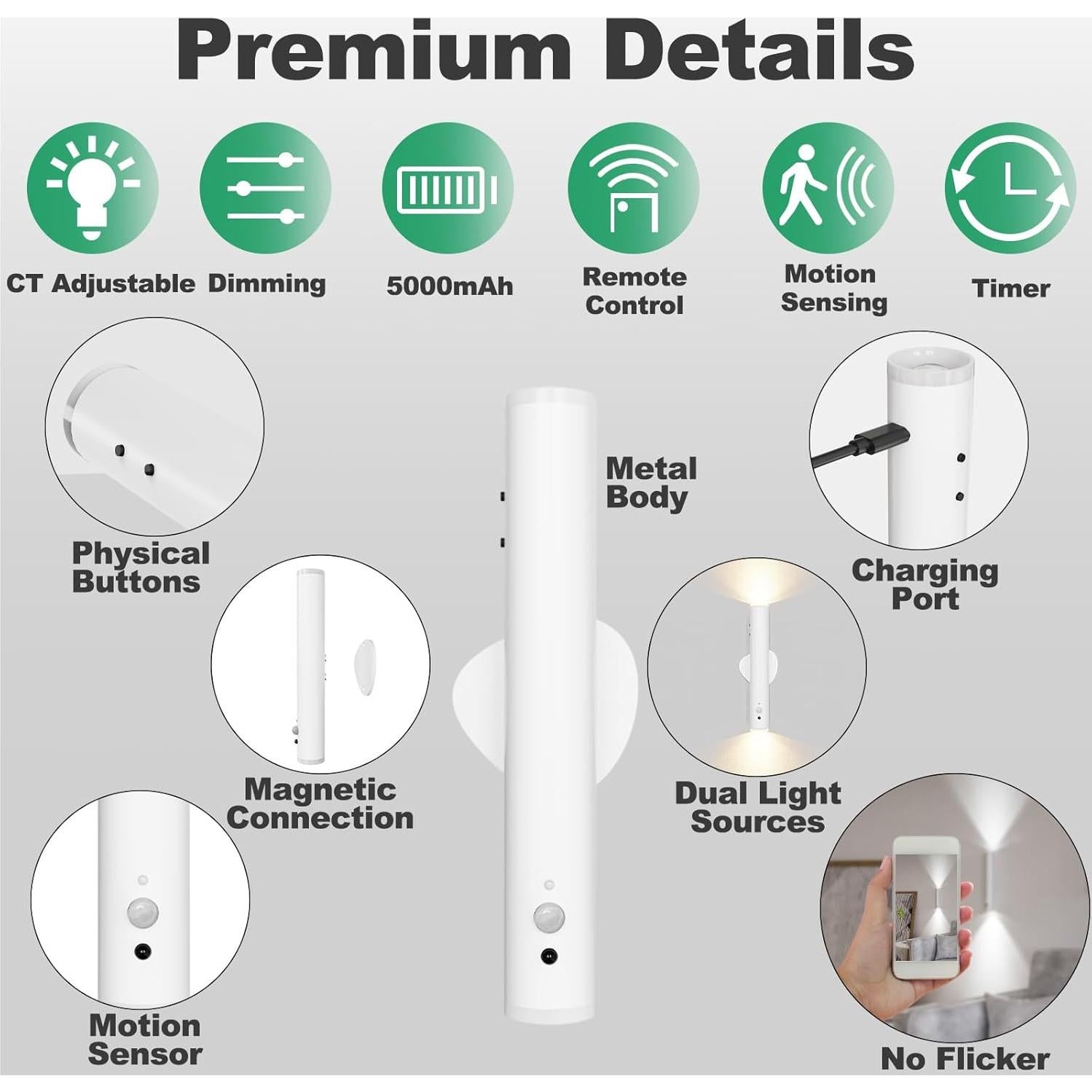 Premium Details

CT Adjustable

Dimming

5000mAh

Remote Control

Motion Sensing

Timer

Physical Buttons

Metal Body

Charging Port

Magnetic Connection

Dual Light Sources

Motion Sensor

No Flicker