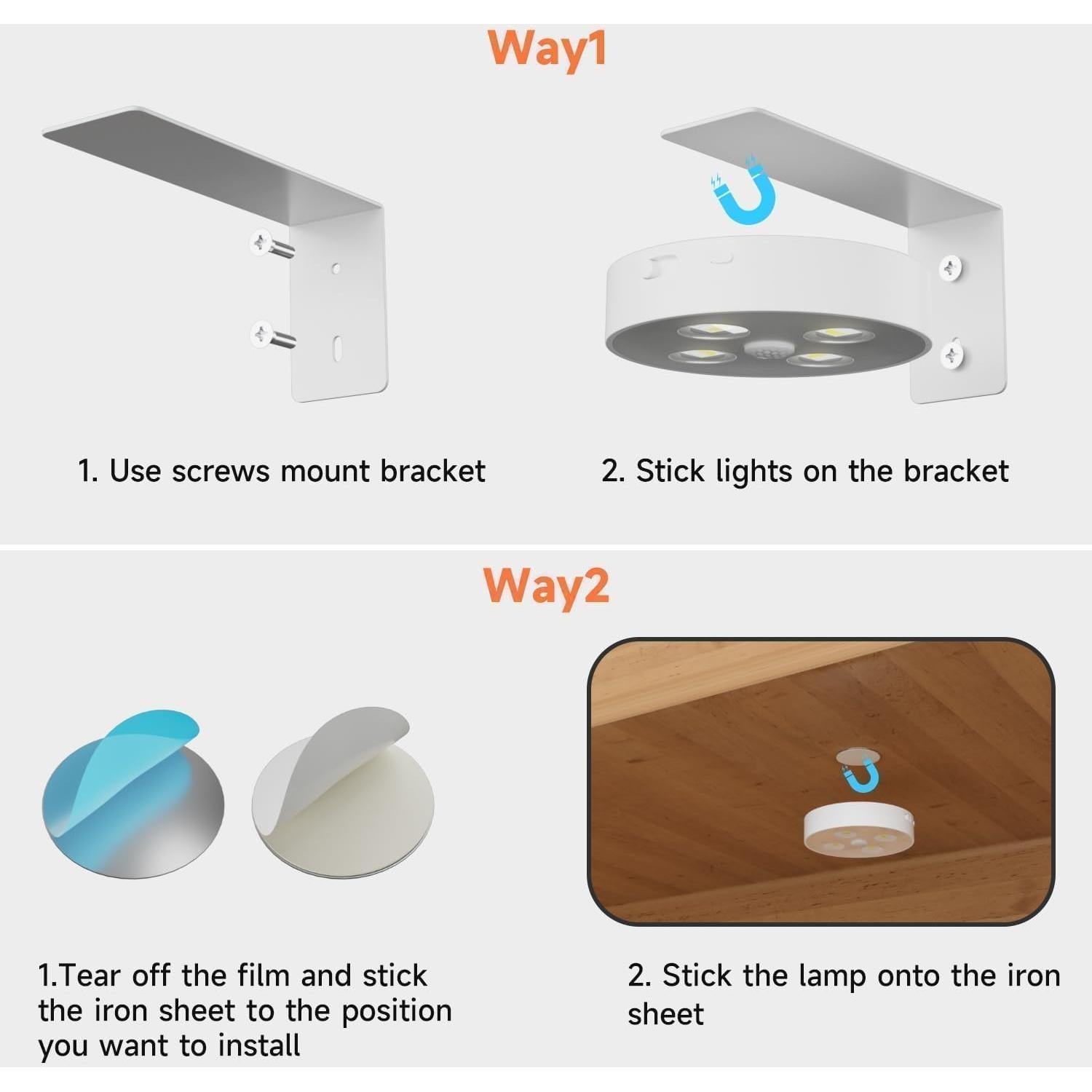 Way1

1. Use screws mount bracket

2. Stick lights on the bracket

Way2

1.Tear off the film and stick the iron sheet to the position you want to install

2. Stick the lamp onto the iron sheet