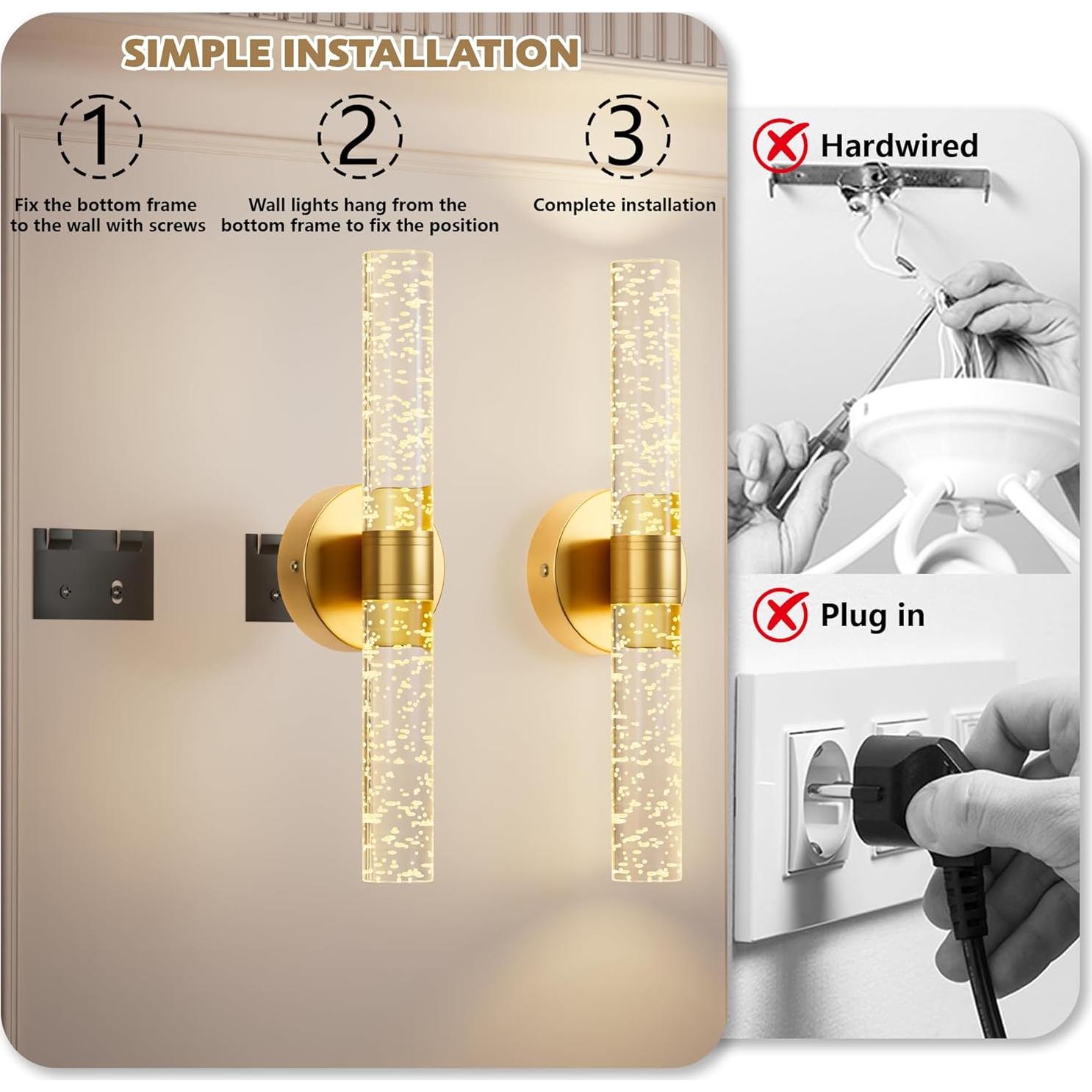 SIMPLE INSTALLATION

1
Fix the bottom frame to the wall with screws

2
Wall lights hang from the bottom frame to fix the position

3
Complete installation

Hardwired

Plug in