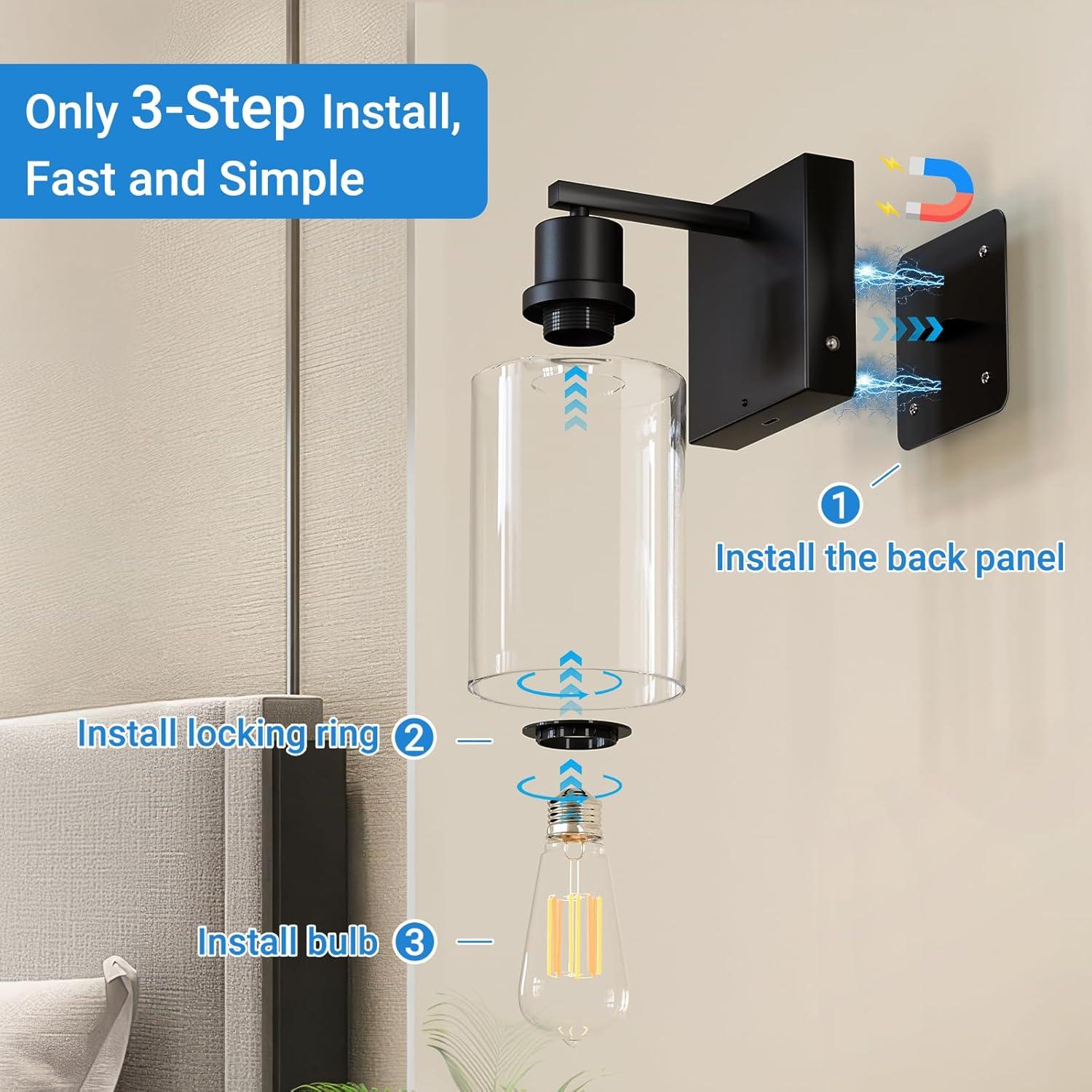 Only 3-Step Install, Fast and Simple

1 Install the back panel

Install locking ring 2

Install bulb 3