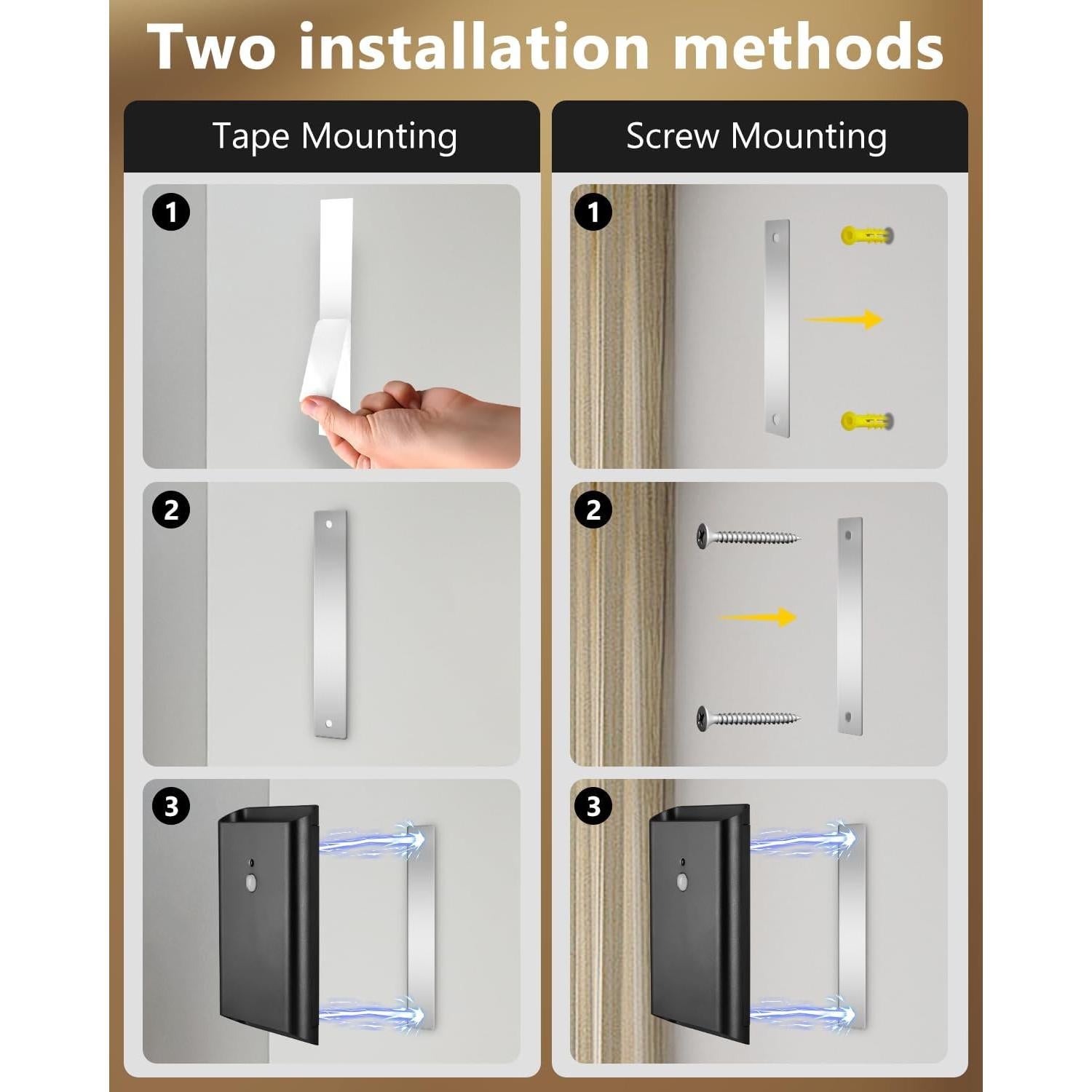 Two installation methods

Tape Mounting

1

2

3

Screw Mounting

1

2

3