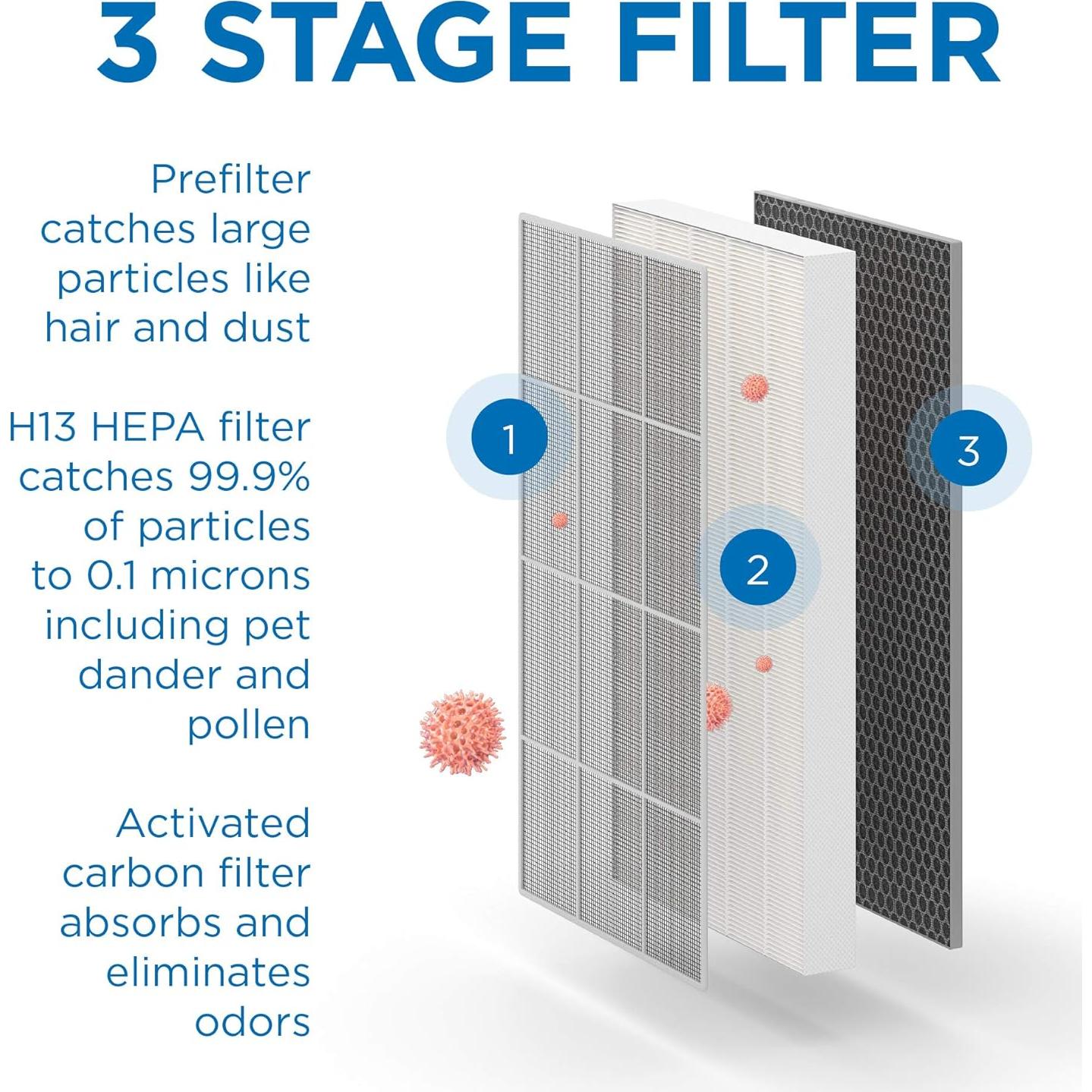 3 STAGE FILTER

Prefilter catches large particles like hair and dust

H13 HEPA filter catches 99.9% of particles to 0.1 microns including pet dander and pollen

Activated carbon filter absorbs and eliminates odors

1

2

3