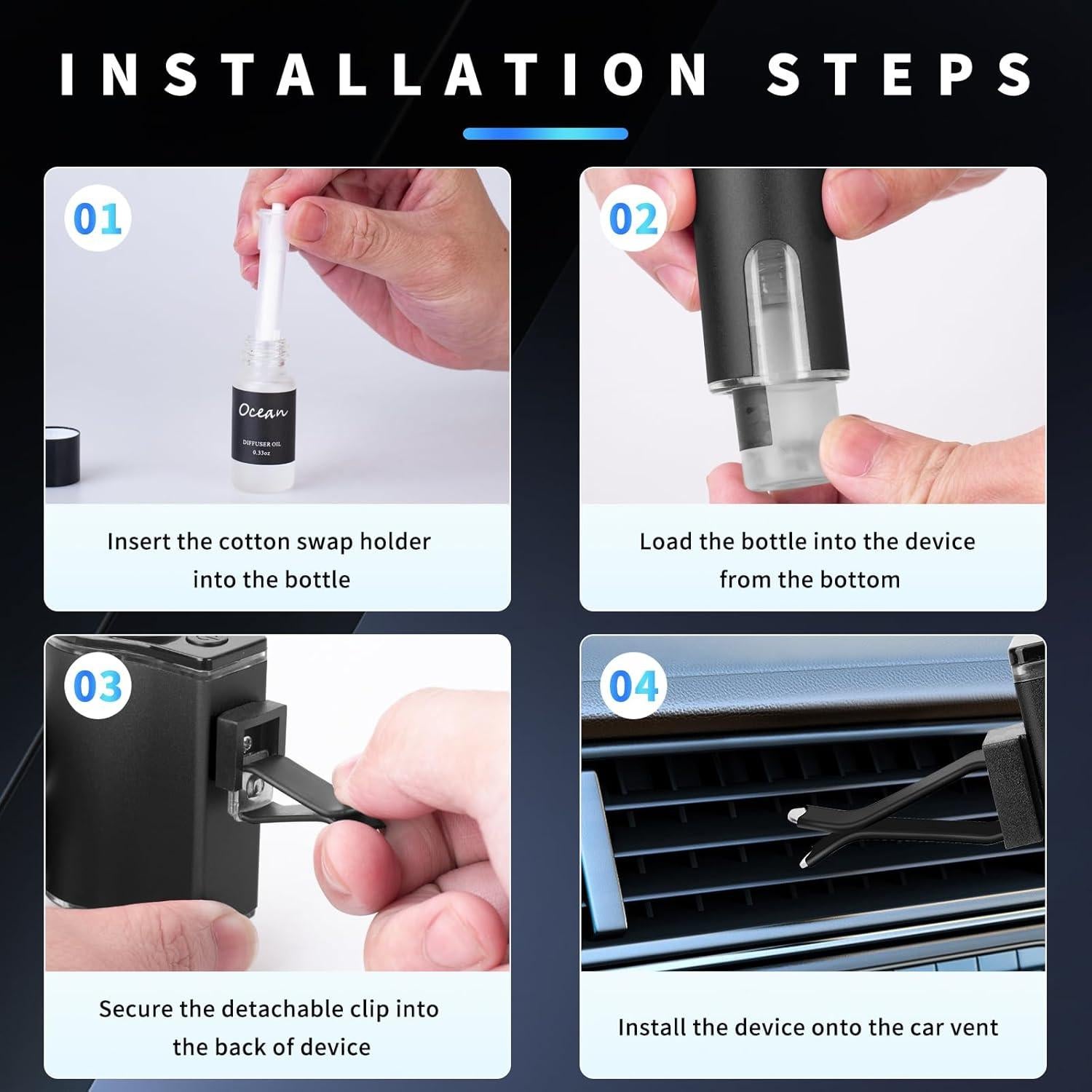 INSTALLATION STEPS

01

Ocean
DIFFUSER OIL
0.33oz

Insert the cotton swap holder into the bottle

02

Load the bottle into the device from the bottom

03

Secure the detachable clip into the back of device

04

Install the device onto the car vent