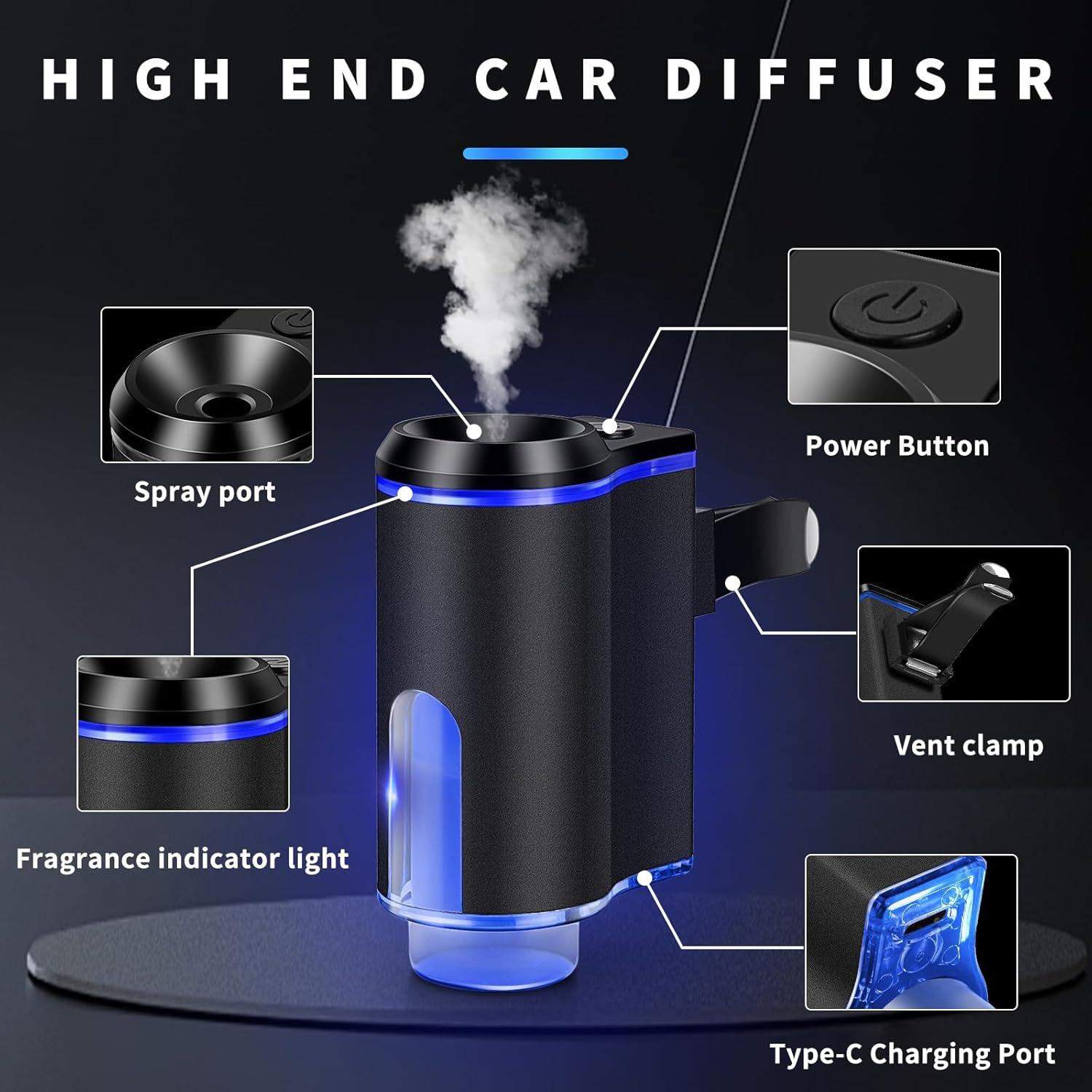 HIGH END CAR DIFFUSER

Spray port

Power Button

Vent clamp

Fragrance indicator light

Type-C Charging Port