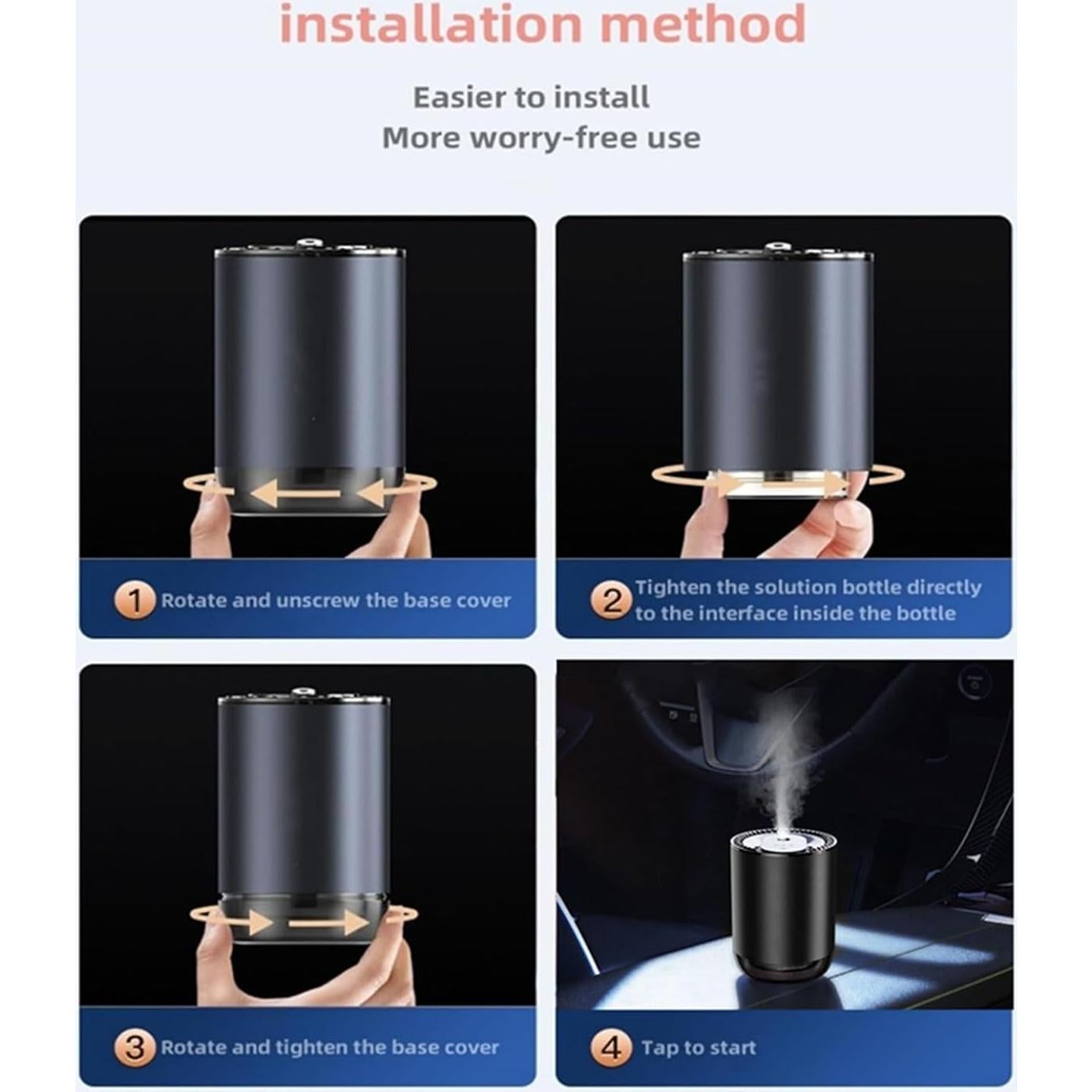 installation method

Easier to install
More worry-free use

1 Rotate and unscrew the base cover

2 Tighten the solution bottle directly to the interface inside the bottle

3 Rotate and tighten the base cover

4 Tap to start