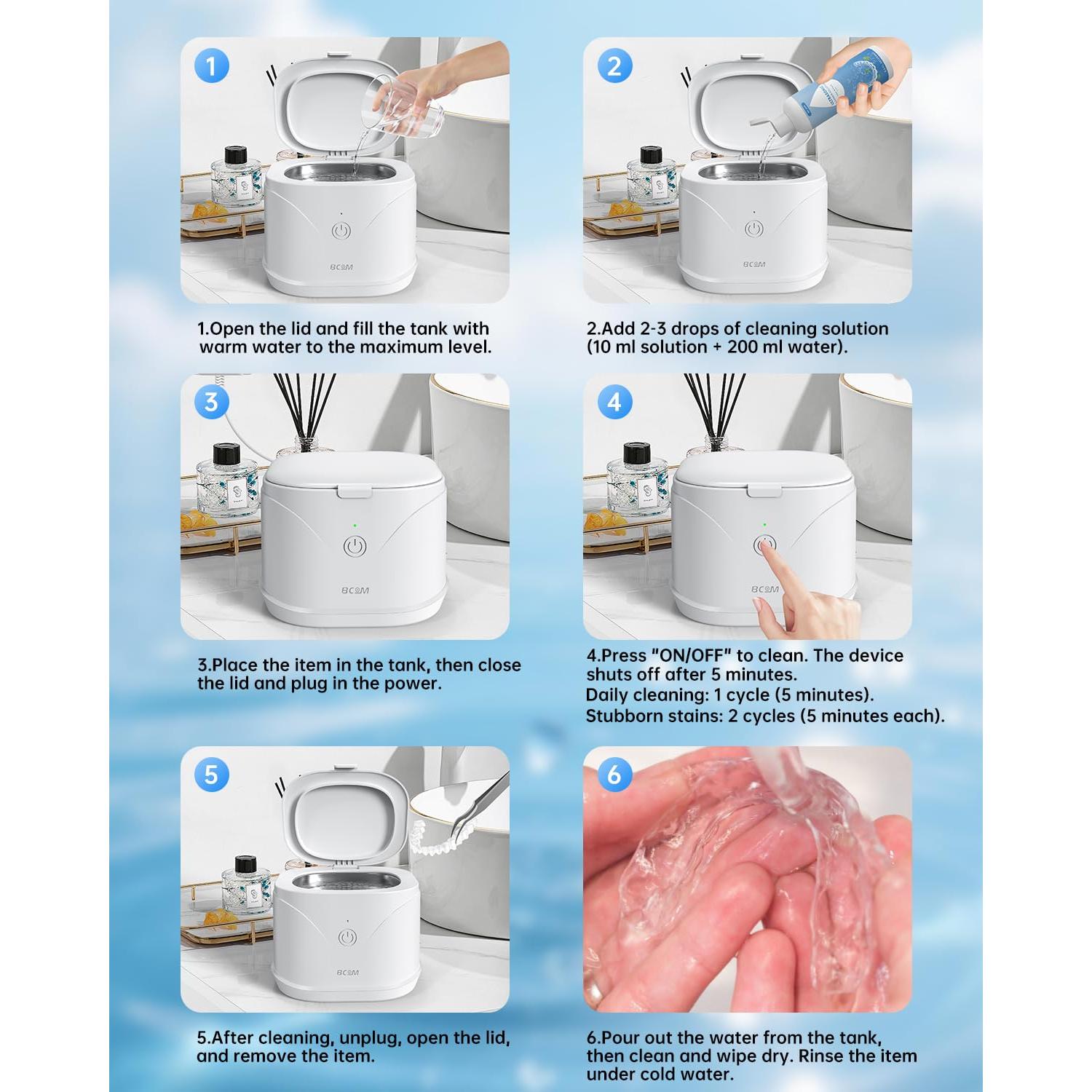 1

BCOM

1.Open the lid and fill the tank with warm water to the maximum level.

2

BCOM

2.Add 2-3 drops of cleaning solution (10 ml solution + 200 ml water).

3

BCOM

3.Place the item in the tank, then close the lid and plug in the power.

4

BCOM

4.Press "ON/OFF" to clean. The device shuts off after 5 minutes.
Daily cleaning: 1 cycle (5 minutes).
Stubborn stains: 2 cycles (5 minutes each).

5

BCOM

5.After cleaning, unplug, open the lid, and remove the item.

6

6.Pour out the water from the tank, then clean and wipe dry. Rinse the item under cold water.