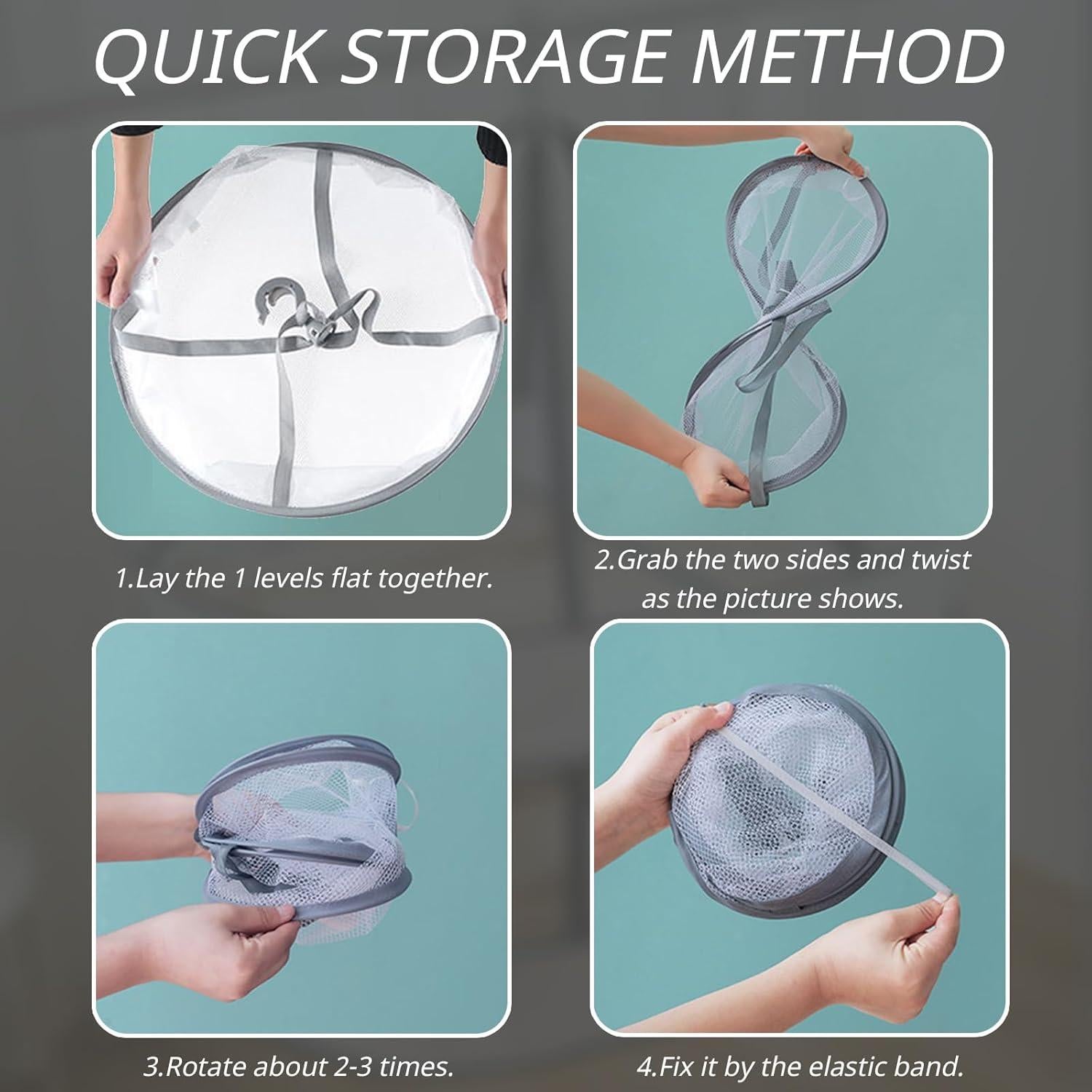 QUICK STORAGE METHOD

1.Lay the 1 levels flat together.

2.Grab the two sides and twist as the picture shows.

3.Rotate about 2-3 times.

4.Fix it by the elastic band.