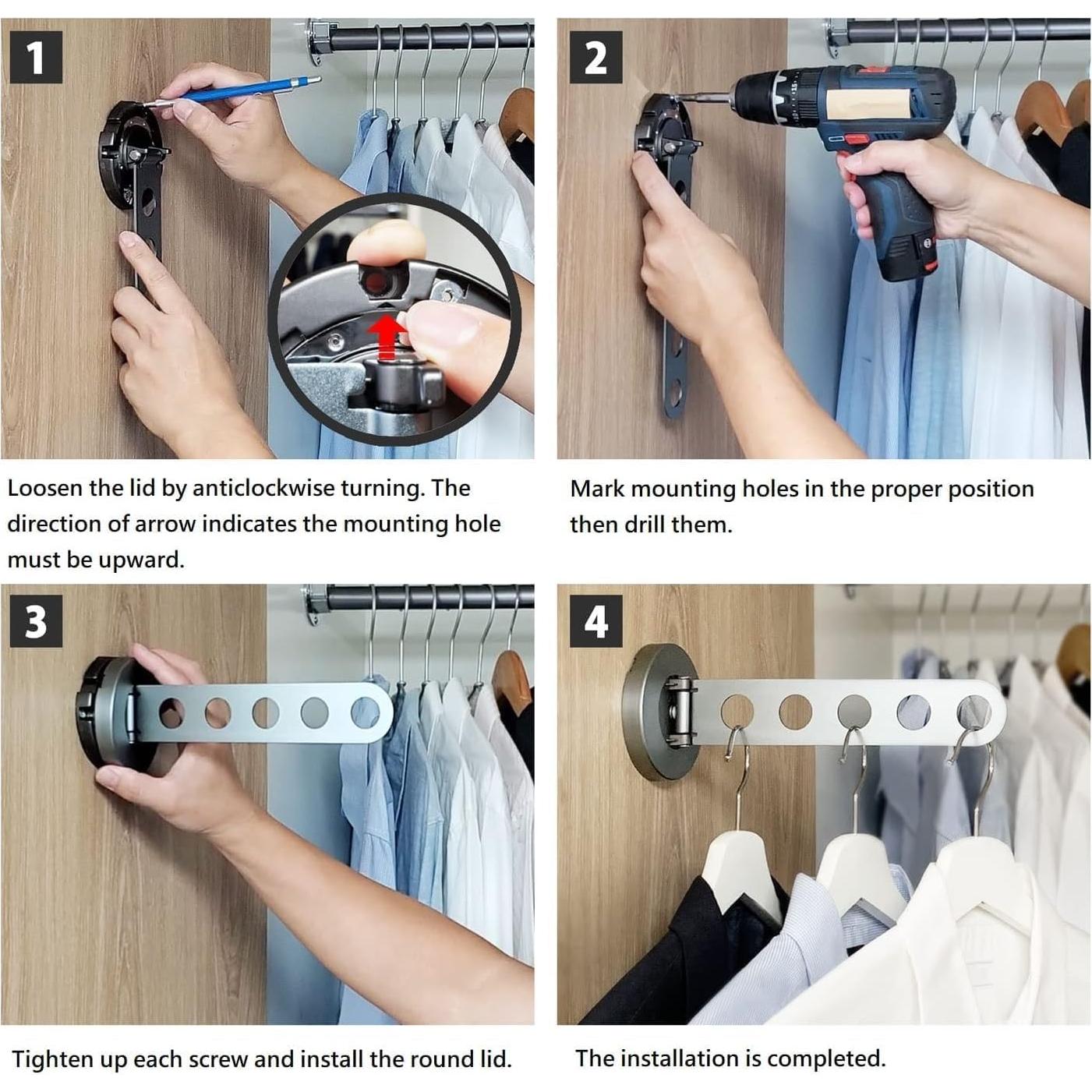 1

Loosen the lid by anticlockwise turning. The direction of arrow indicates the mounting hole must be upward.

2

Mark mounting holes in the proper position then drill them.

3

Tighten up each screw and install the round lid.

4

The installation is completed.