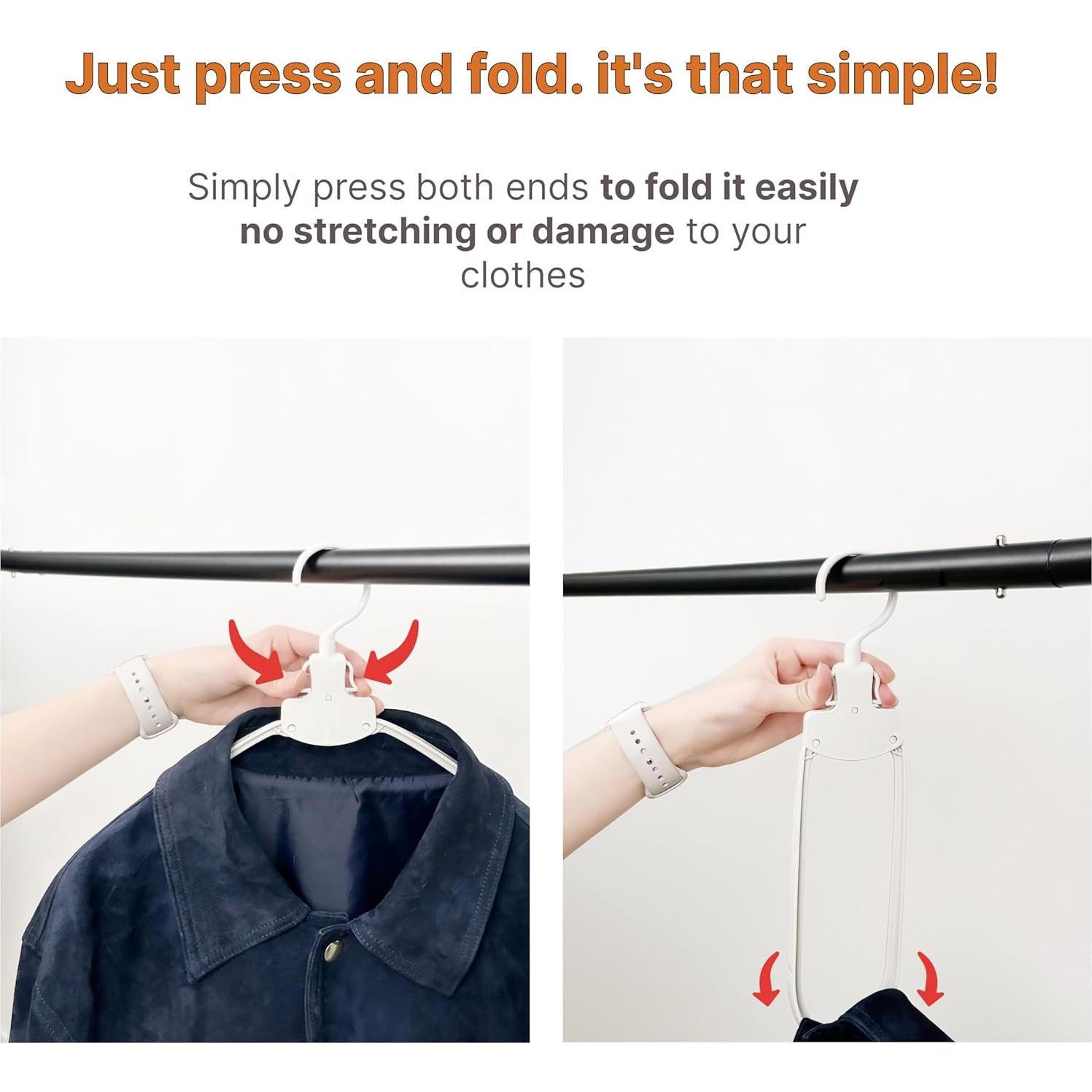 Just press and fold. it's that simple!

Simply press both ends to fold it easily no stretching or damage to your clothes