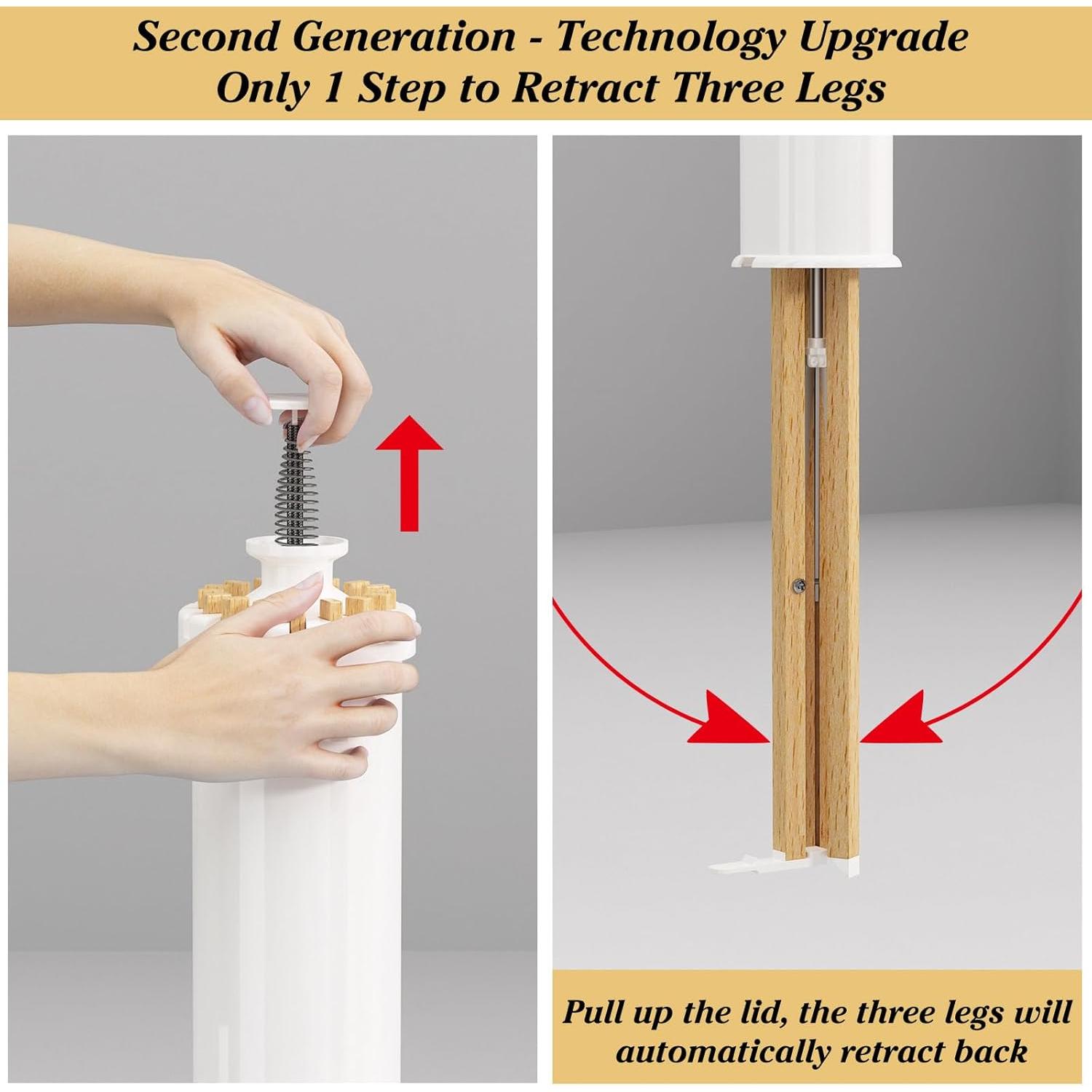 Second Generation - Technology Upgrade
Only 1 Step to Retract Three Legs

Pull up the lid, the three legs will automatically retract back