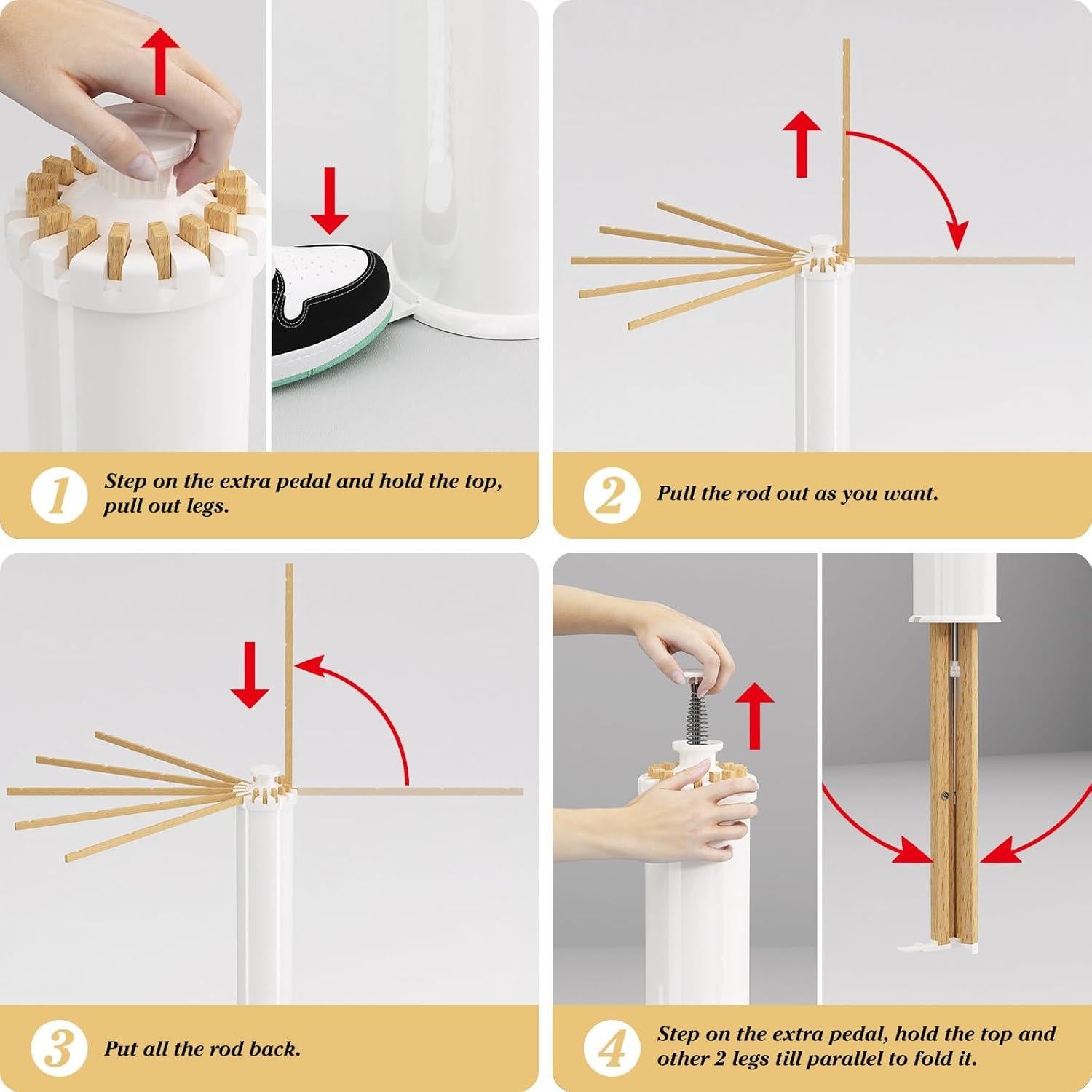 1 Step on the extra pedal and hold the top, pull out legs.

2 Pull the rod out as you want.

3 Put all the rod back.

4 Step on the extra pedal, hold the top and other 2 legs till parallel to fold it.