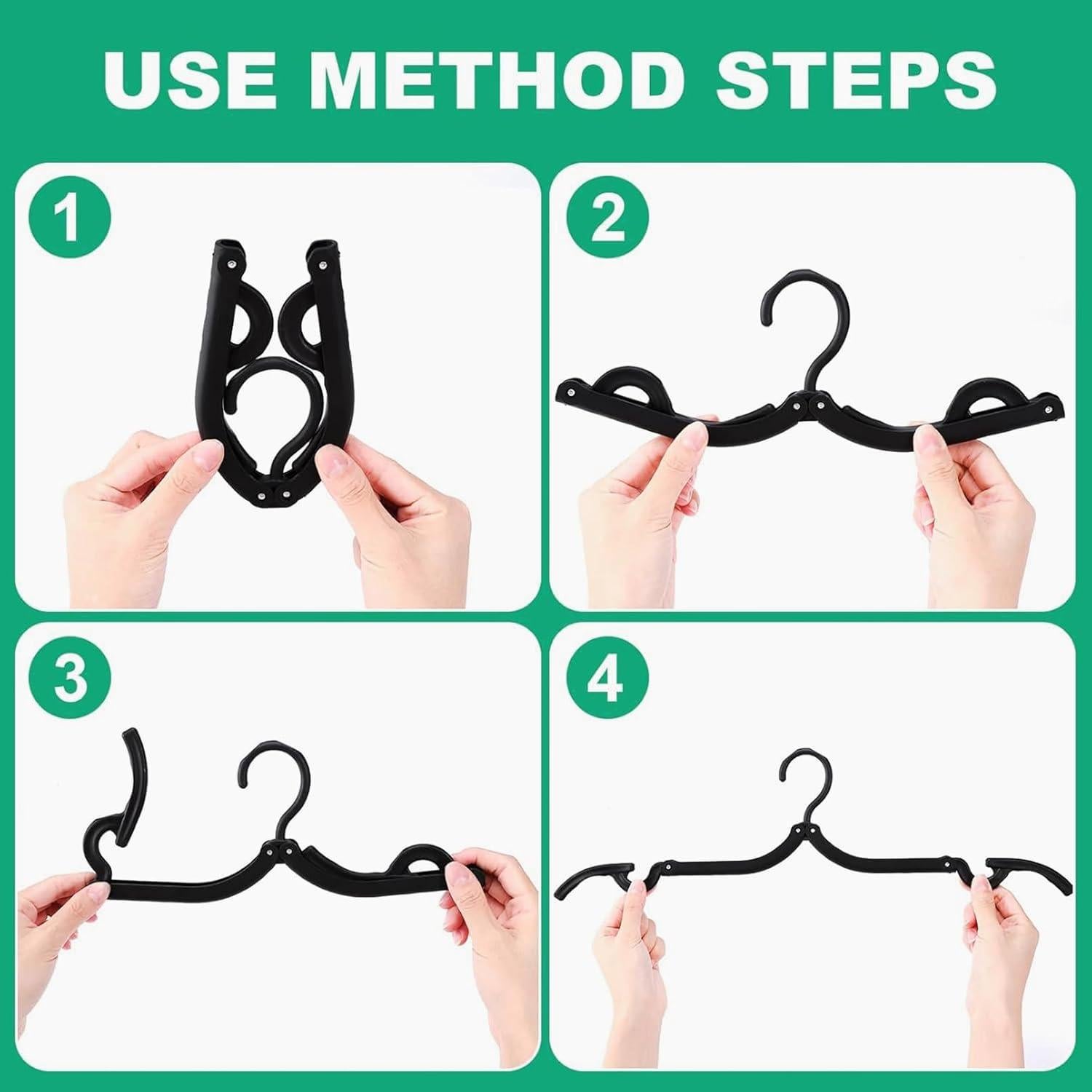 USE METHOD STEPS

1

2

3

4