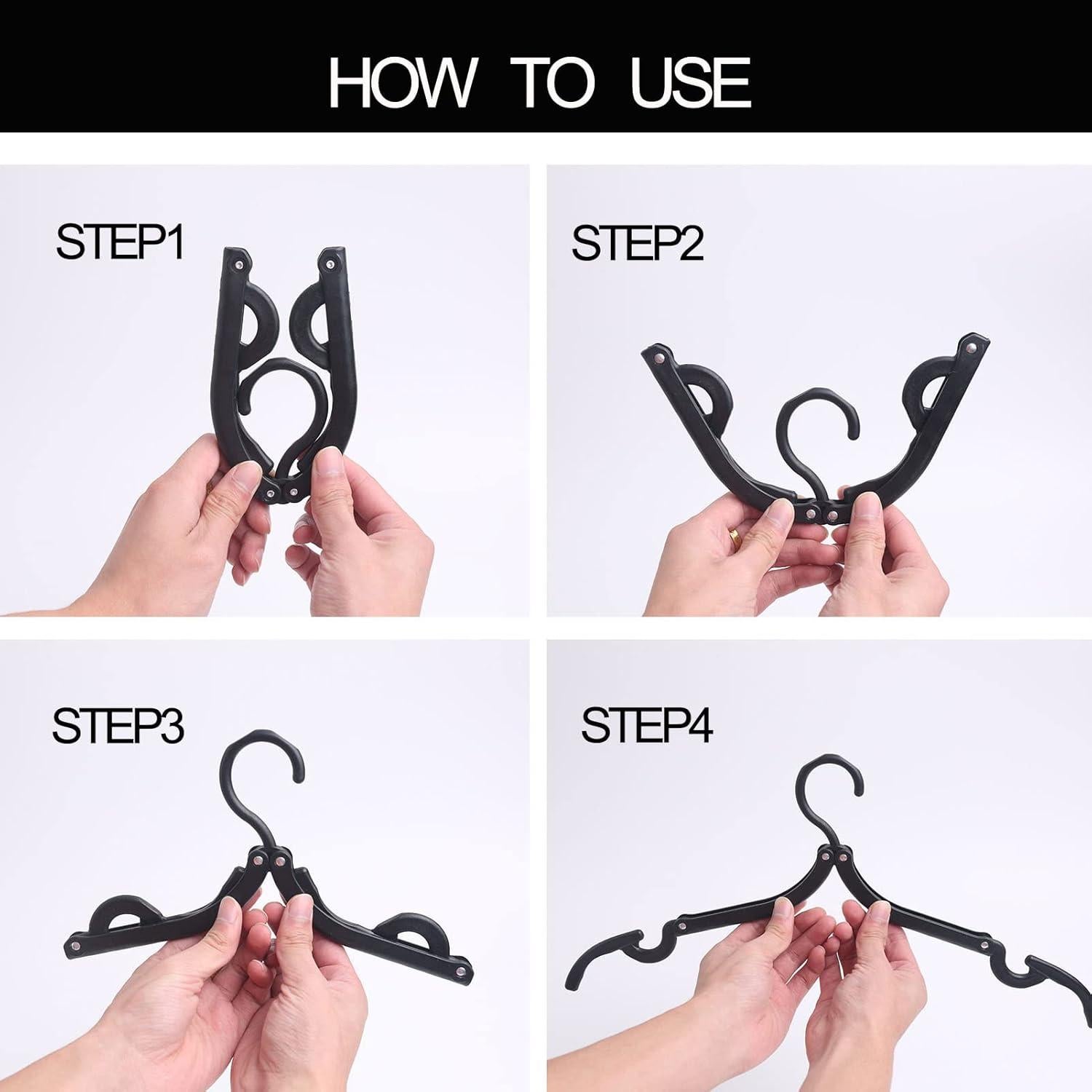 HOW TO USE

STEP1

STEP2

STEP3

STEP4