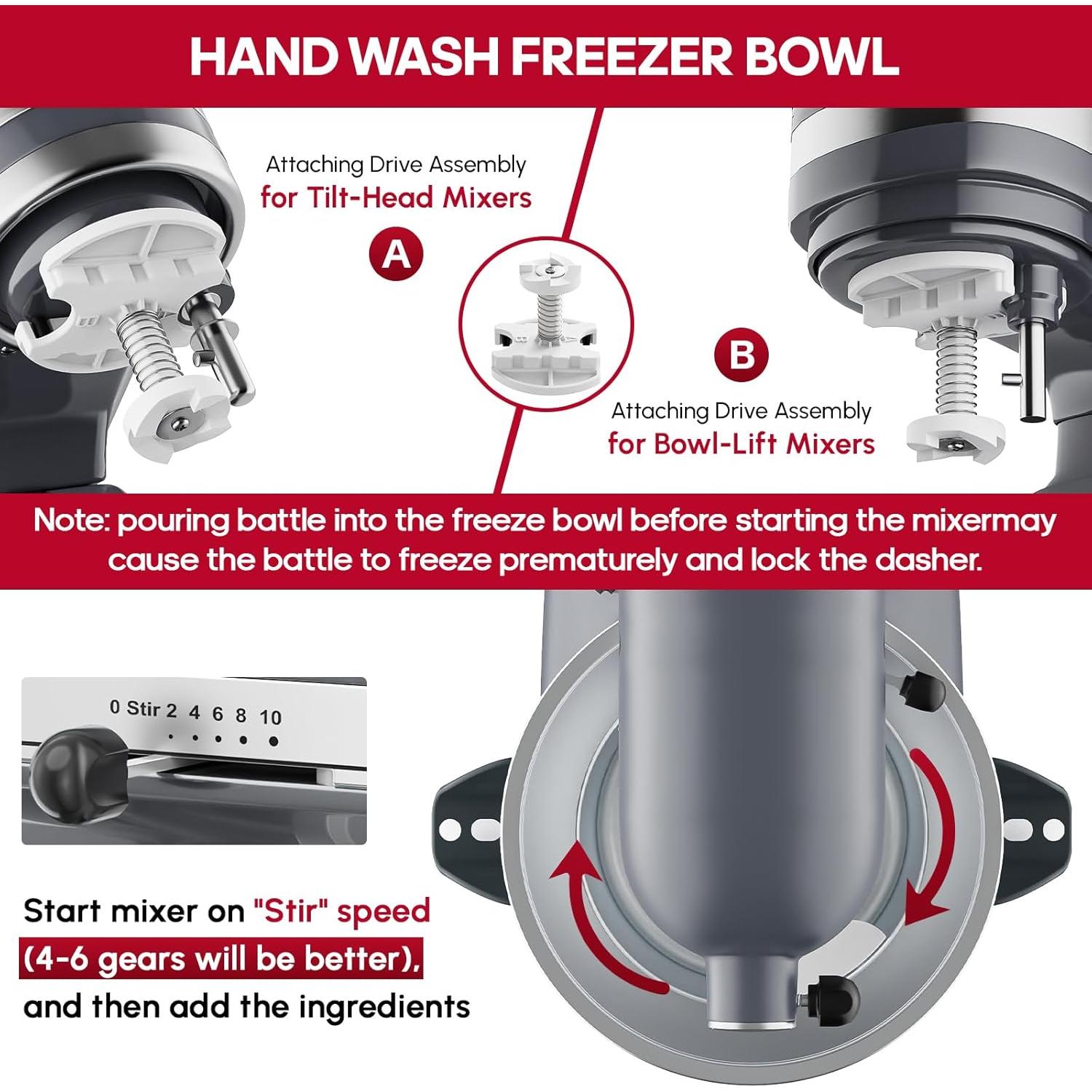 HAND WASH FREEZER BOWL

Attaching Drive Assembly
for Tilt-Head Mixers

A

B

Attaching Drive Assembly
for Bowl-Lift Mixers

Note: pouring battle into the freeze bowl before starting the mixermay cause the battle to freeze prematurely and lock the dasher.

0 Stir 2 4 6 8 10

Start mixer on "Stir" speed (4-6 gears will be better), and then add the ingredients