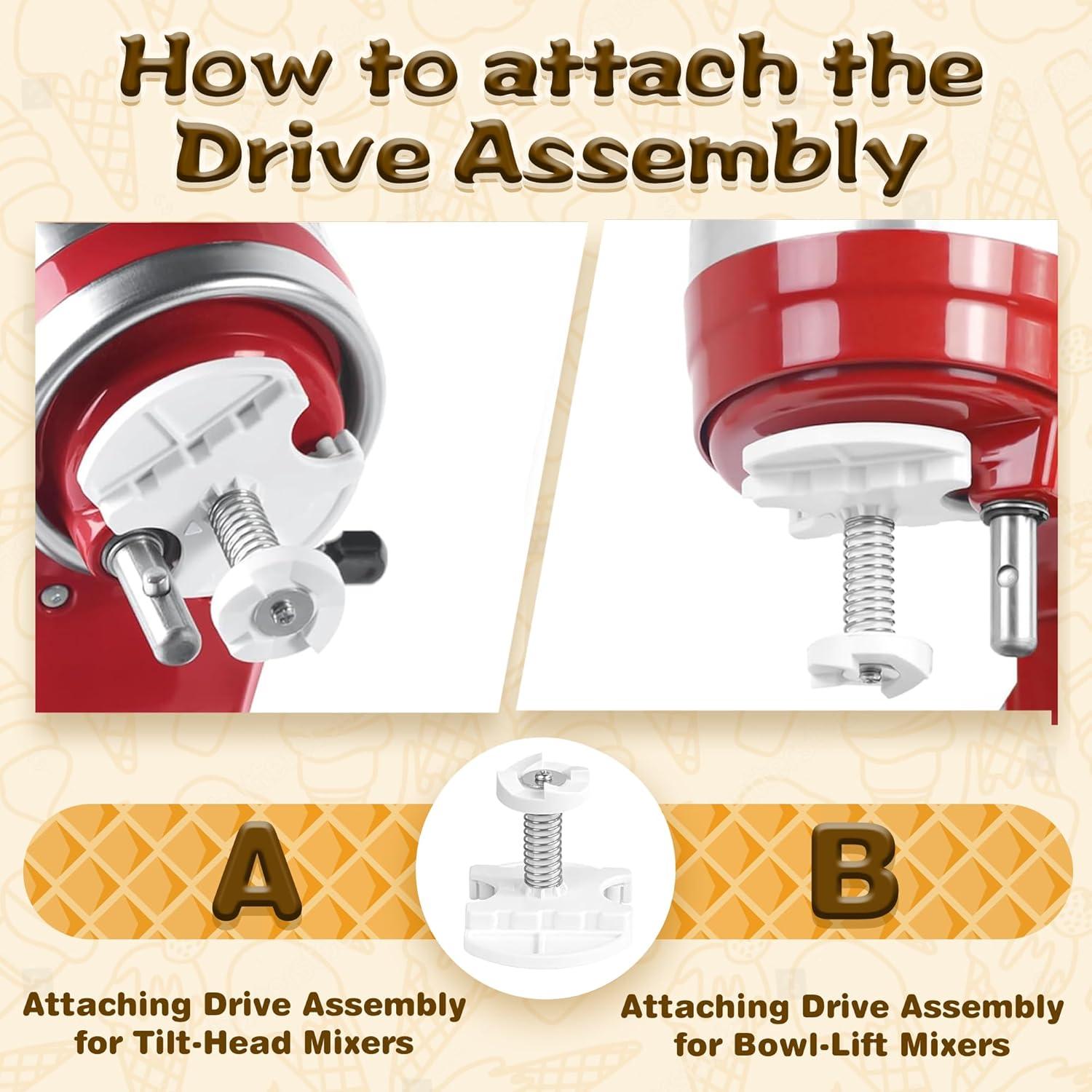 How to attach the Drive Assembly

A

B

Attaching Drive Assembly for Tilt-Head Mixers

Attaching Drive Assembly for Bowl-Lift Mixers