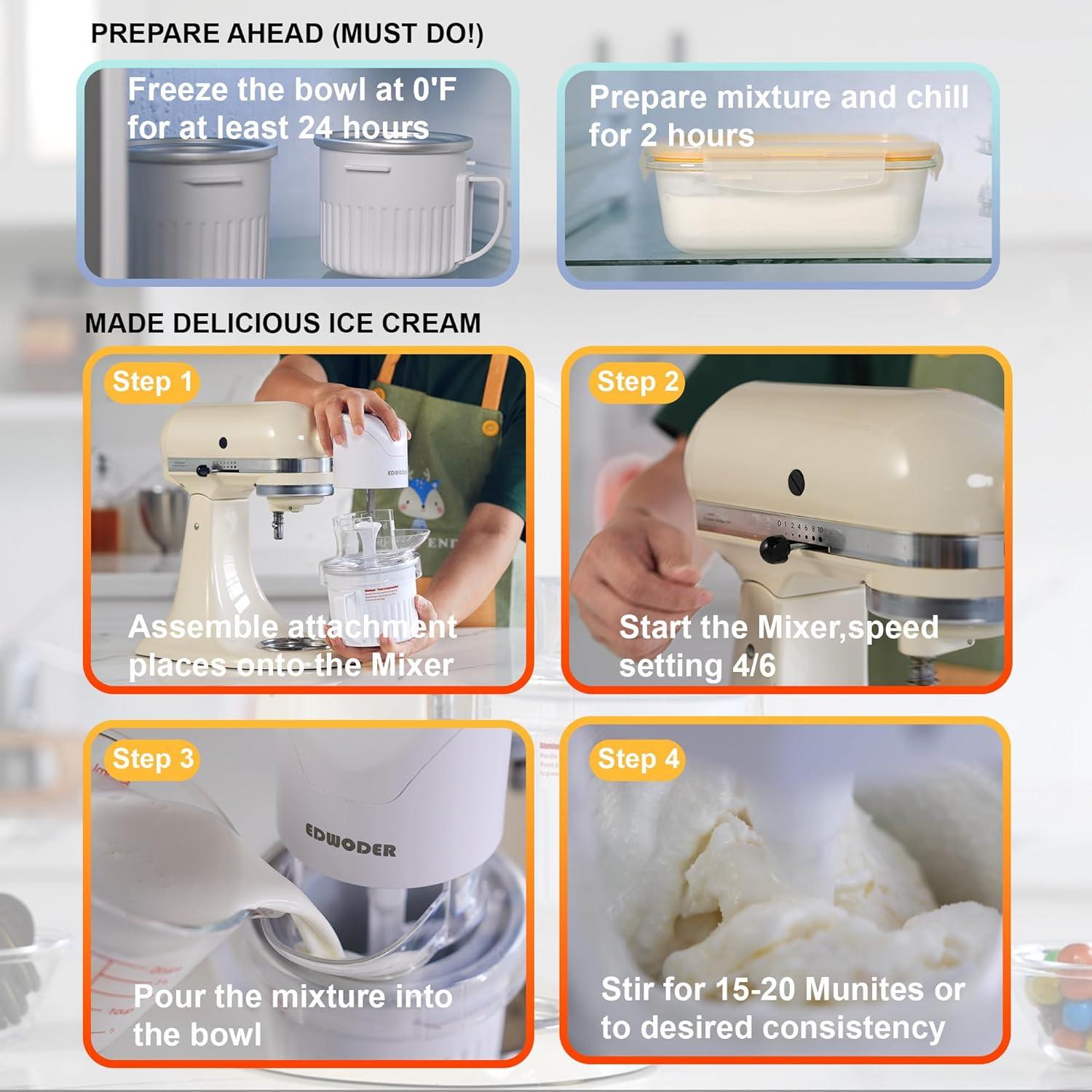 PREPARE AHEAD (MUST DO!)

Freeze the bowl at 0'F for at least 24 hours

Prepare mixture and chill for 2 hours

MADE DELICIOUS ICE CREAM

Step 1

EDWODER

Assemble attachment places onto the Mixer

Step 2

0 1 2 4 6 8 10

Start the Mixer,speed setting 4/6

Step 3

EDWODER

Pour the mixture into the bowl

Step 4

Stir for 15-20 Munites or to desired consistency