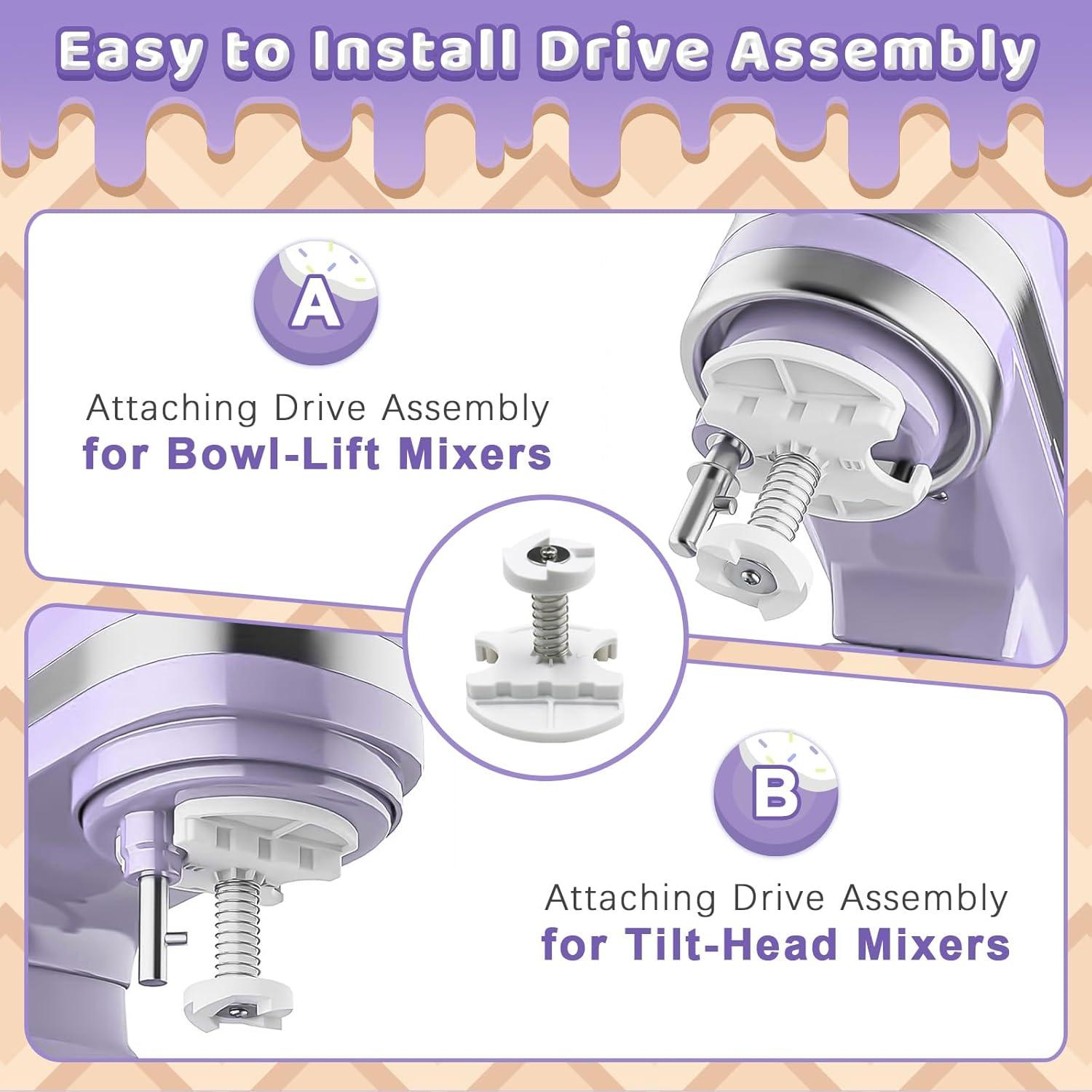 Easy to Install Drive Assembly

A

Attaching Drive Assembly
for Bowl-Lift Mixers

B

Attaching Drive Assembly
for Tilt-Head Mixers