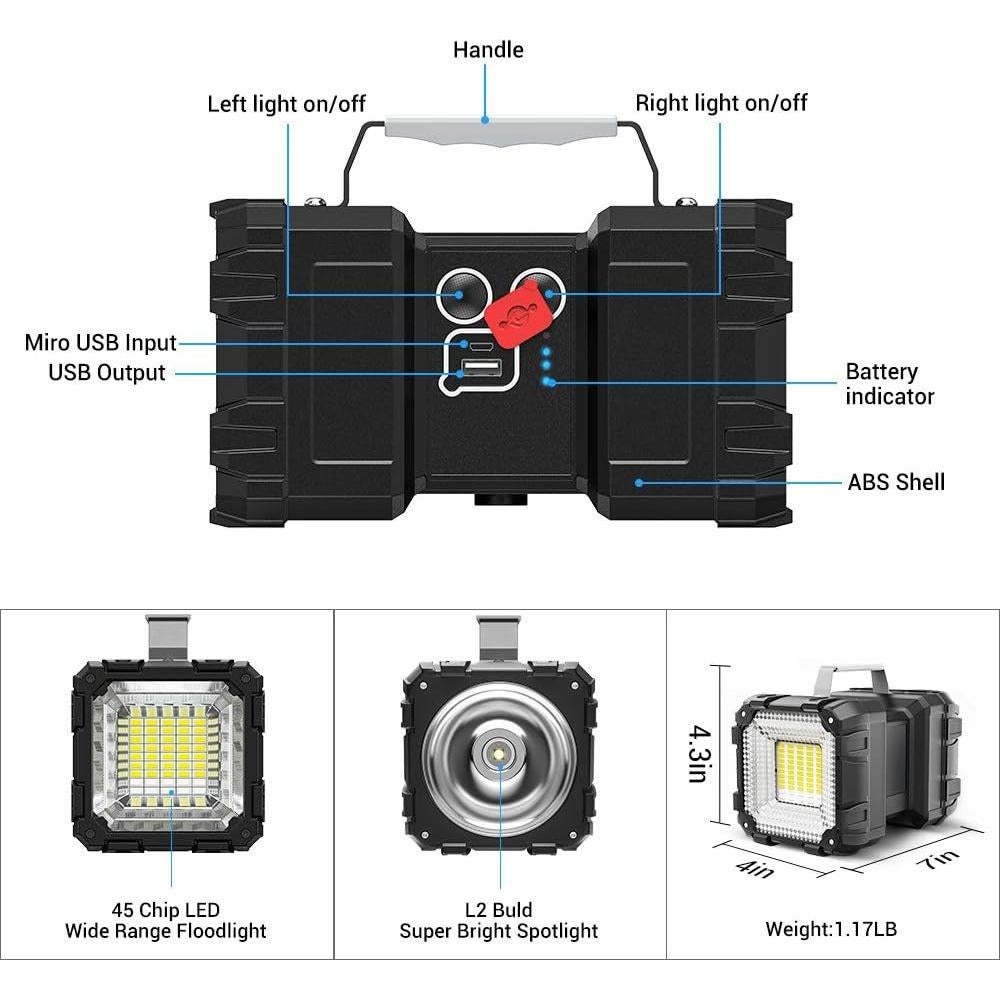 Handle

Left light on/off

Right light on/off

Miro USB Input

USB Output

Battery indicator

ABS Shell

45 Chip LED
Wide Range Floodlight

L2 Buld
Super Bright Spotlight

4.3in

4in

7in

Weight:1.17LB